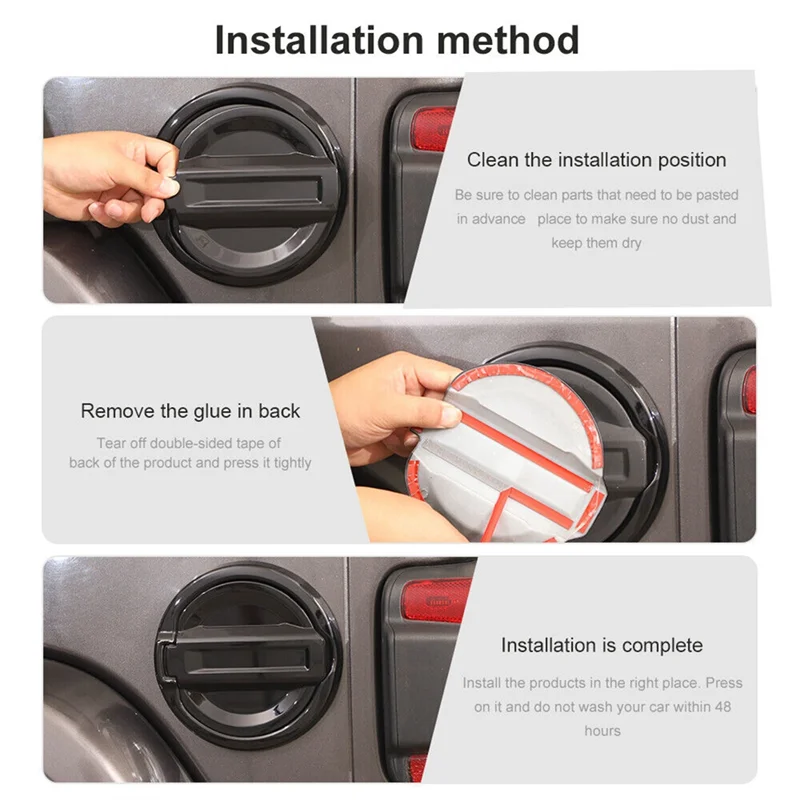 Installation method

Clean the installation position

Be sure to clean parts that need to be pasted in advance place to make sure no dust and keep them dry

Remove the glue in back

Tear off double-sided tape of back of the product and press it tightly

Installation is complete

Install the products in the right place. Press on it and do not wash your car within 48 hours