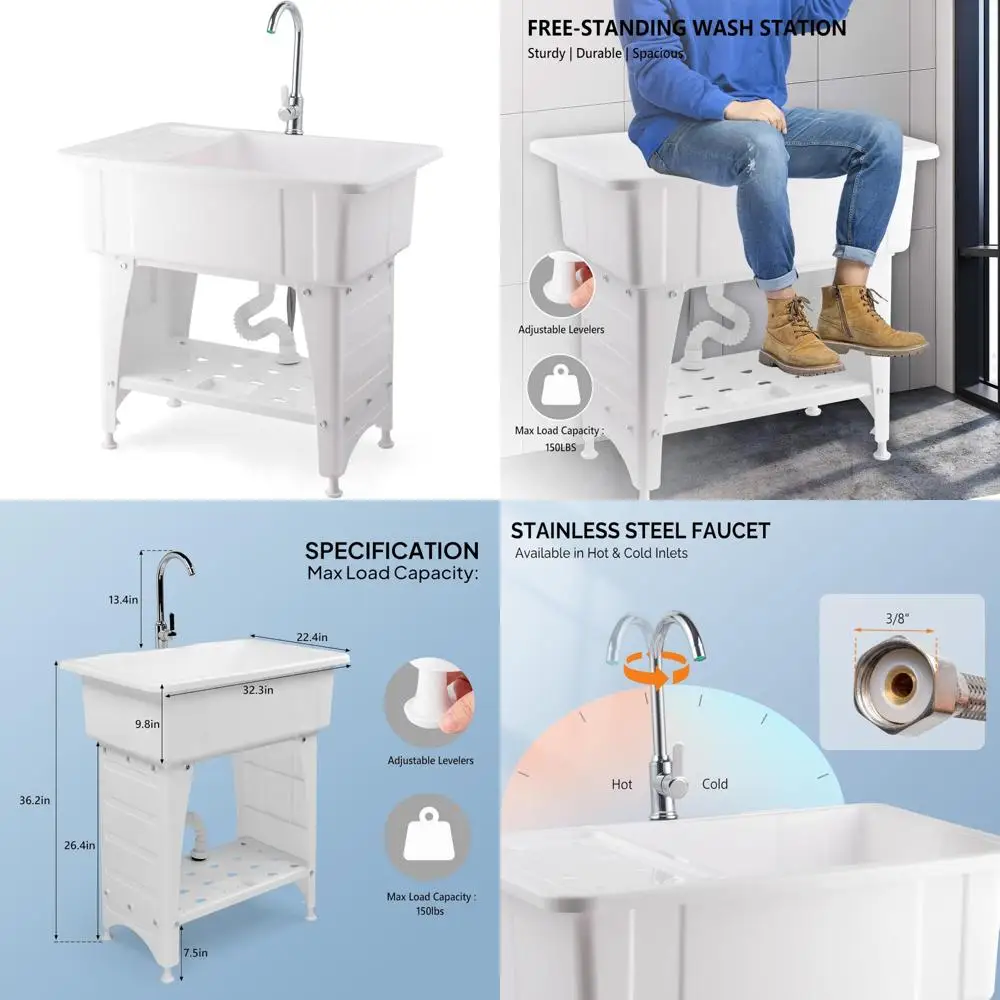 FREE-STANDING WASH STATION
Sturdy | Durable | Spacious

Adjustable Levelers

Max Load Capacity : 150LBS

SPECIFICATION
Max Load Capacity:

13.4in
22.4in
32.3in
9.8in
36.2in
26.4in
7.5in

Adjustable Levelers

Max Load Capacity : 150lbs

STAINLESS STEEL FAUCET
Available in Hot & Cold Inlets

3/8"

Hot
Cold