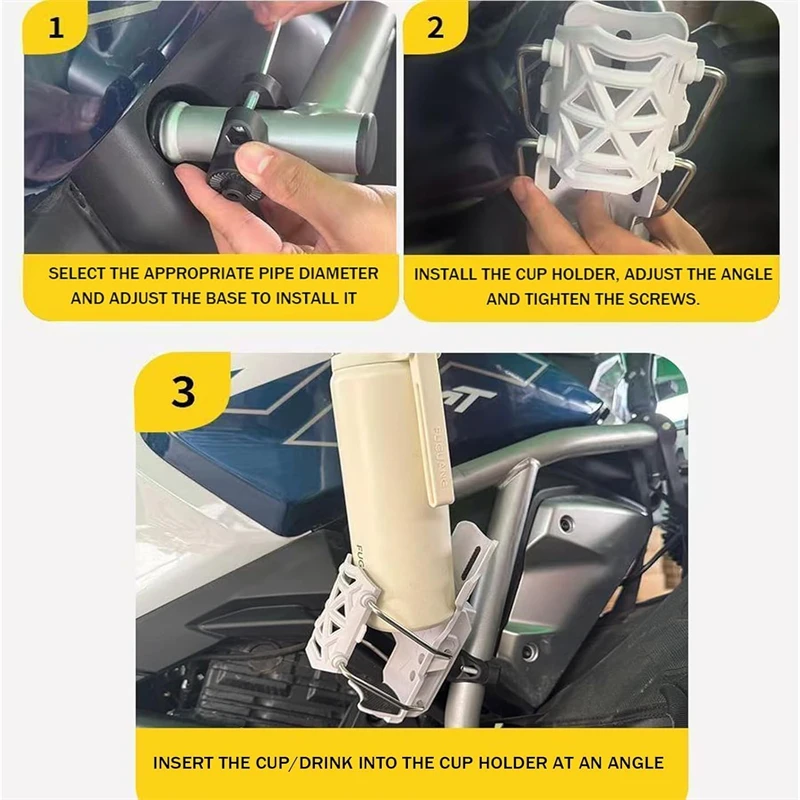 1

SELECT THE APPROPRIATE PIPE DIAMETER AND ADJUST THE BASE TO INSTALL IT

2

INSTALL THE CUP HOLDER, ADJUST THE ANGLE AND TIGHTEN THE SCREWS.

3

FUGUANG

INSERT THE CUP/DRINK INTO THE CUP HOLDER AT AN ANGLE