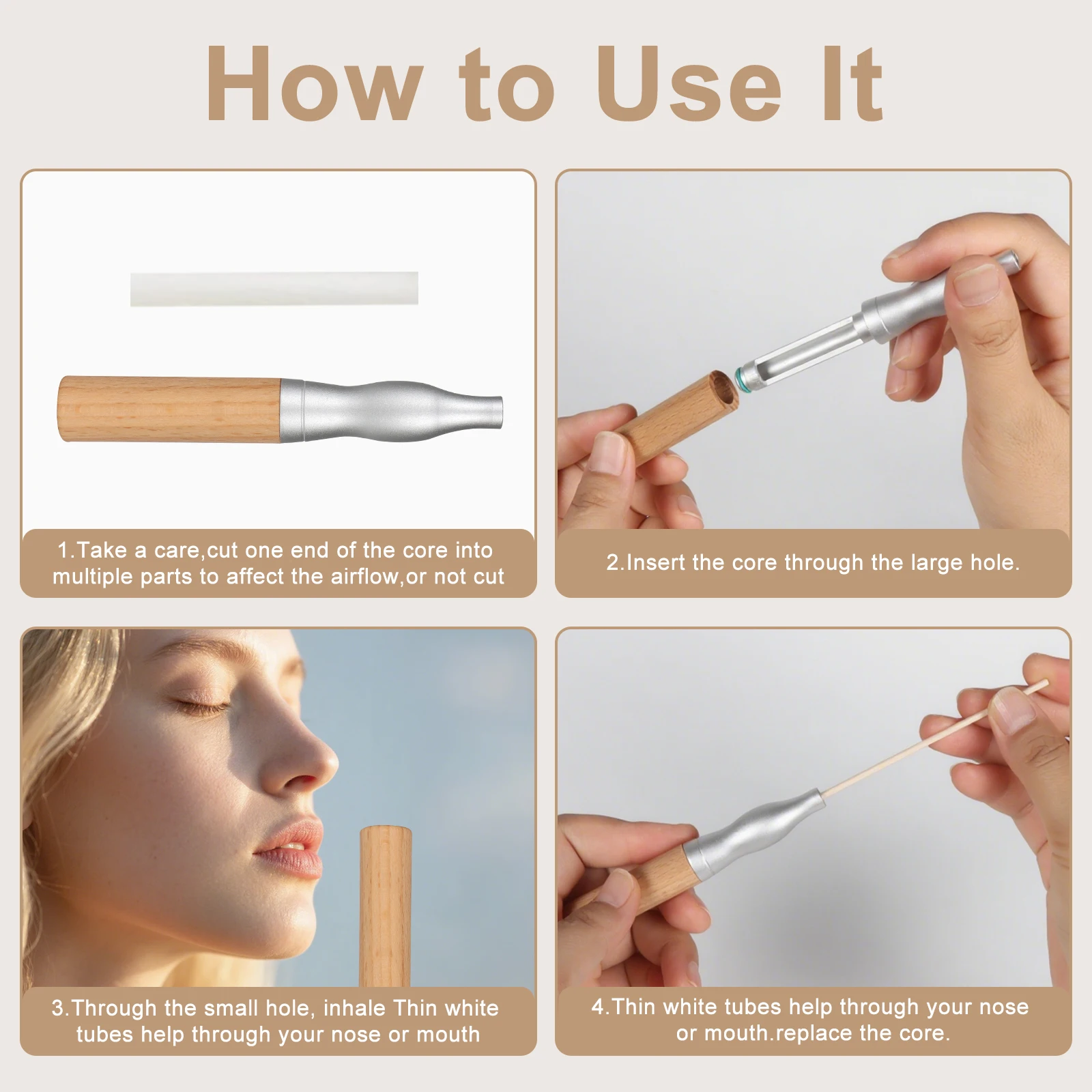 How to Use It

1.Take a care,cut one end of the core into multiple parts to affect the airflow,or not cut

2.Insert the core through the large hole.

3.Through the small hole, inhale Thin white tubes help through your nose or mouth

4.Thin white tubes help through your nose or mouth.replace the core.