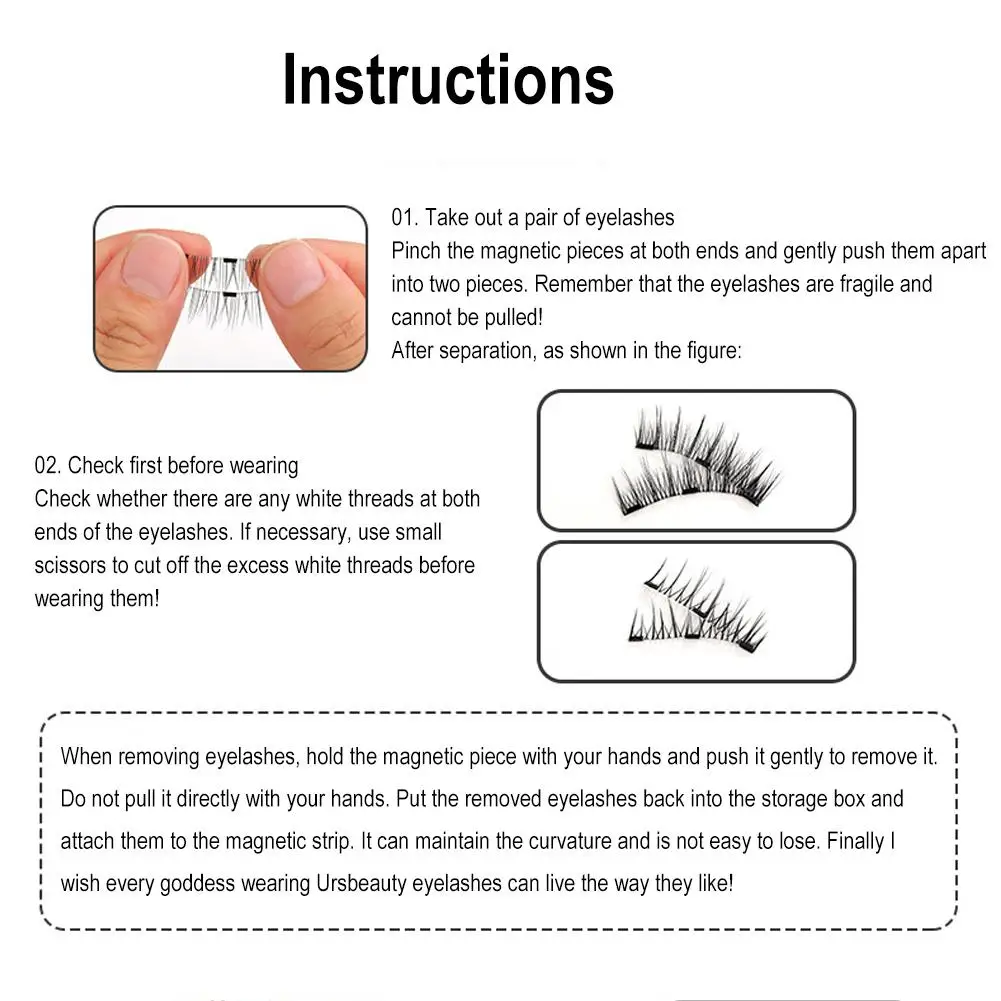 Instructions

01. Take out a pair of eyelashes
Pinch the magnetic pieces at both ends and gently push them apart into two pieces. Remember that the eyelashes are fragile and cannot be pulled!
After separation, as shown in the figure:

02. Check first before wearing
Check whether there are any white threads at both ends of the eyelashes. If necessary, use small scissors to cut off the excess white threads before wearing them!

When removing eyelashes, hold the magnetic piece with your hands and push it gently to remove it. Do not pull it directly with your hands. Put the removed eyelashes back into the storage box and attach them to the magnetic strip. It can maintain the curvature and is not easy to lose. Finally I wish every goddess wearing Ursbeauty eyelashes can live the way they like!