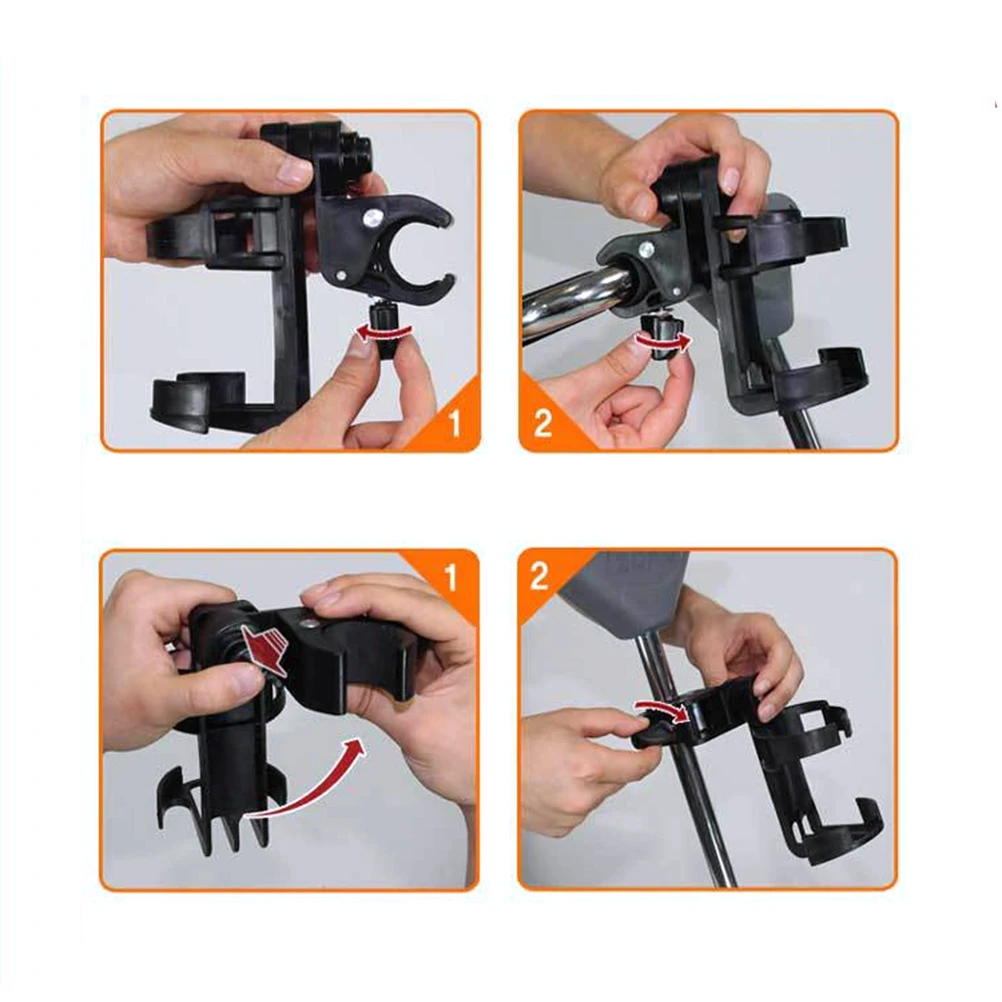 1

2

1

2