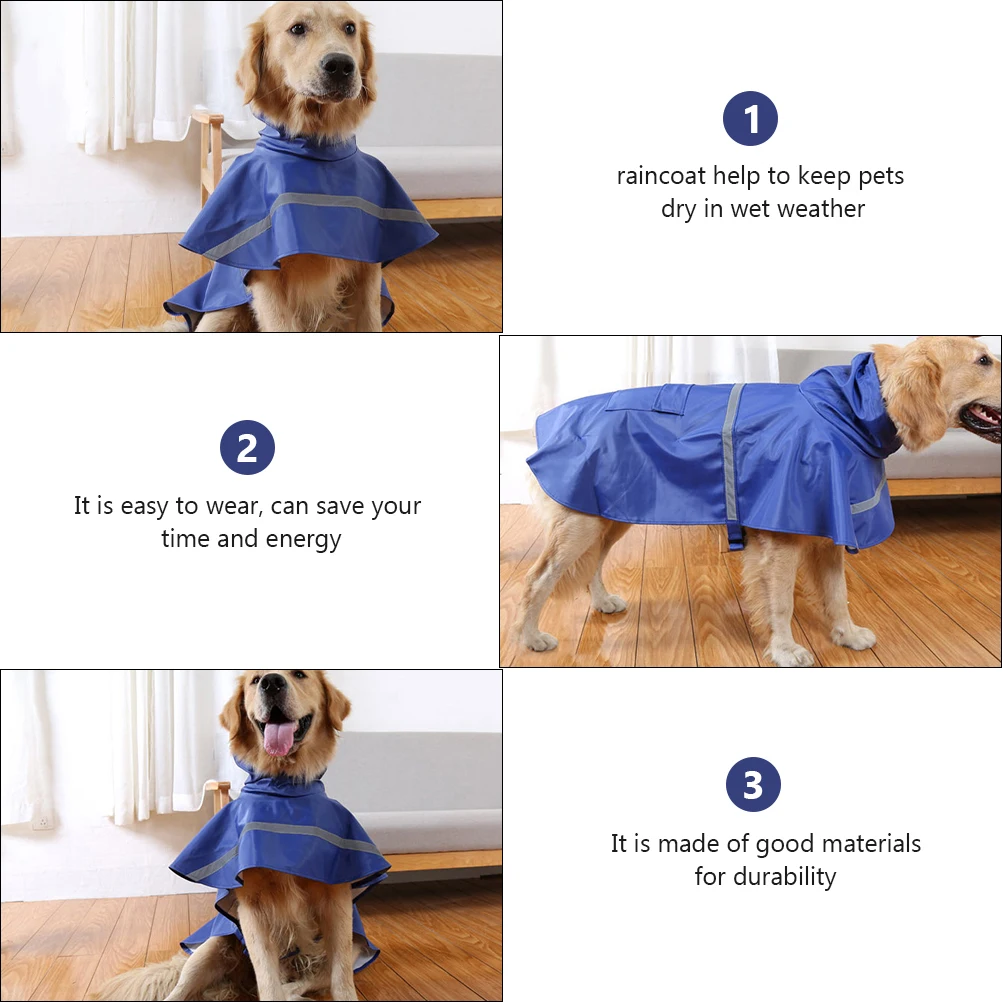 1

raincoat help to keep pets dry in wet weather

2

It is easy to wear, can save your time and energy

3

It is made of good materials for durability