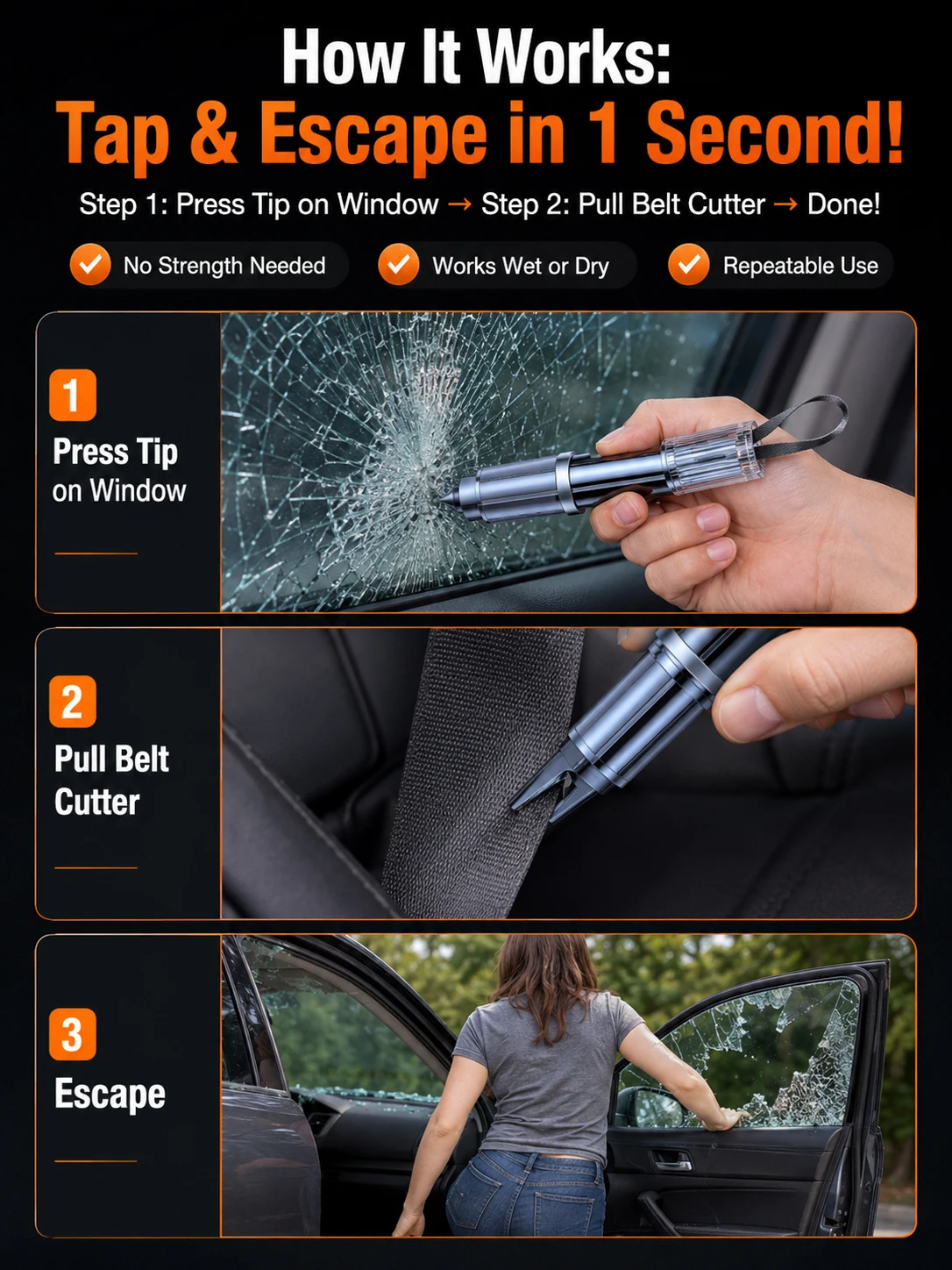 How It Works:
Tap & Escape in 1 Second!

Step 1: Press Tip on Window → Step 2: Pull Belt Cutter → Done!

No Strength Needed

Works Wet or Dry

Repeatable Use

1
Press Tip
on Window

2
Pull Belt
Cutter

3
Escape