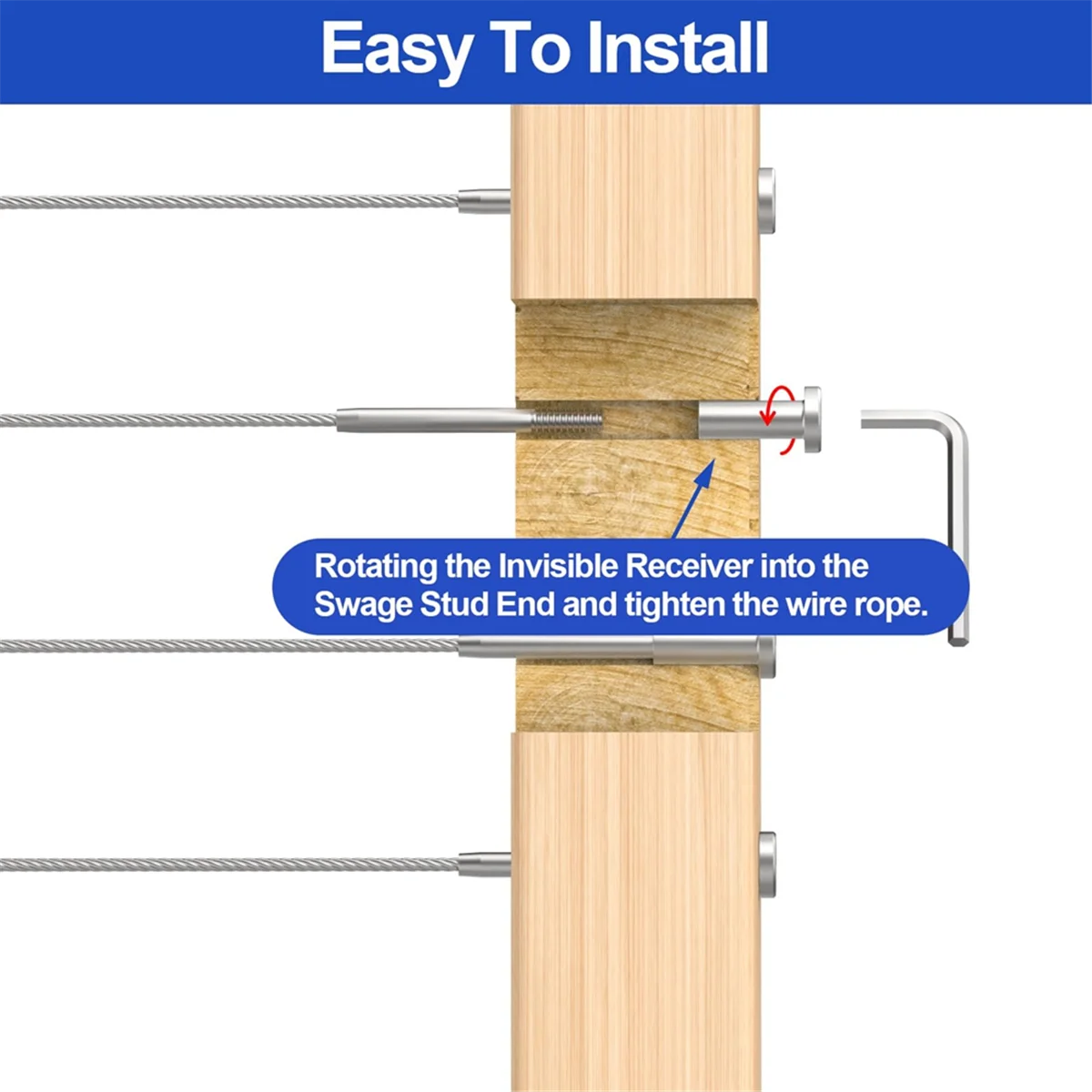 Easy To Install

Rotating the Invisible Receiver into the Swage Stud End and tighten the wire rope.