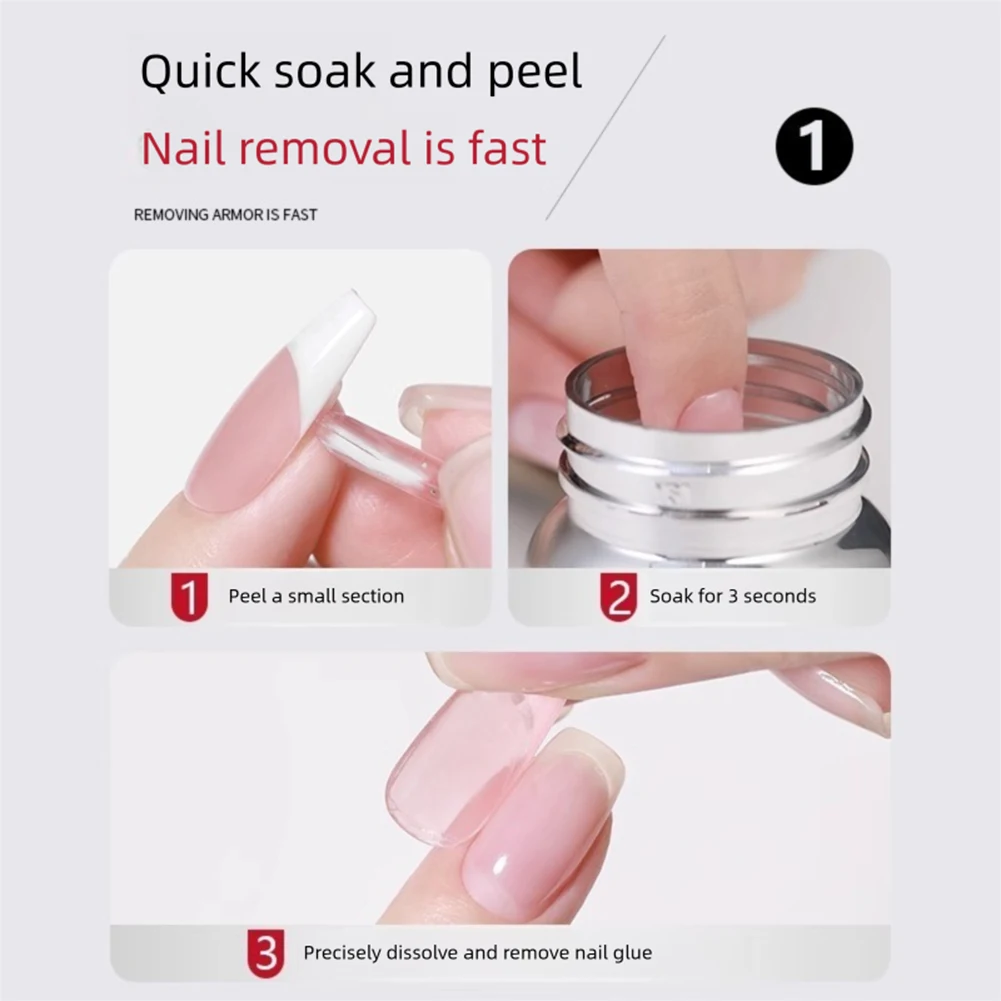 Quick soak and peel

Nail removal is fast

1

REMOVING ARMOR IS FAST

1 Peel a small section

2 Soak for 3 seconds

3 Precisely dissolve and remove nail glue