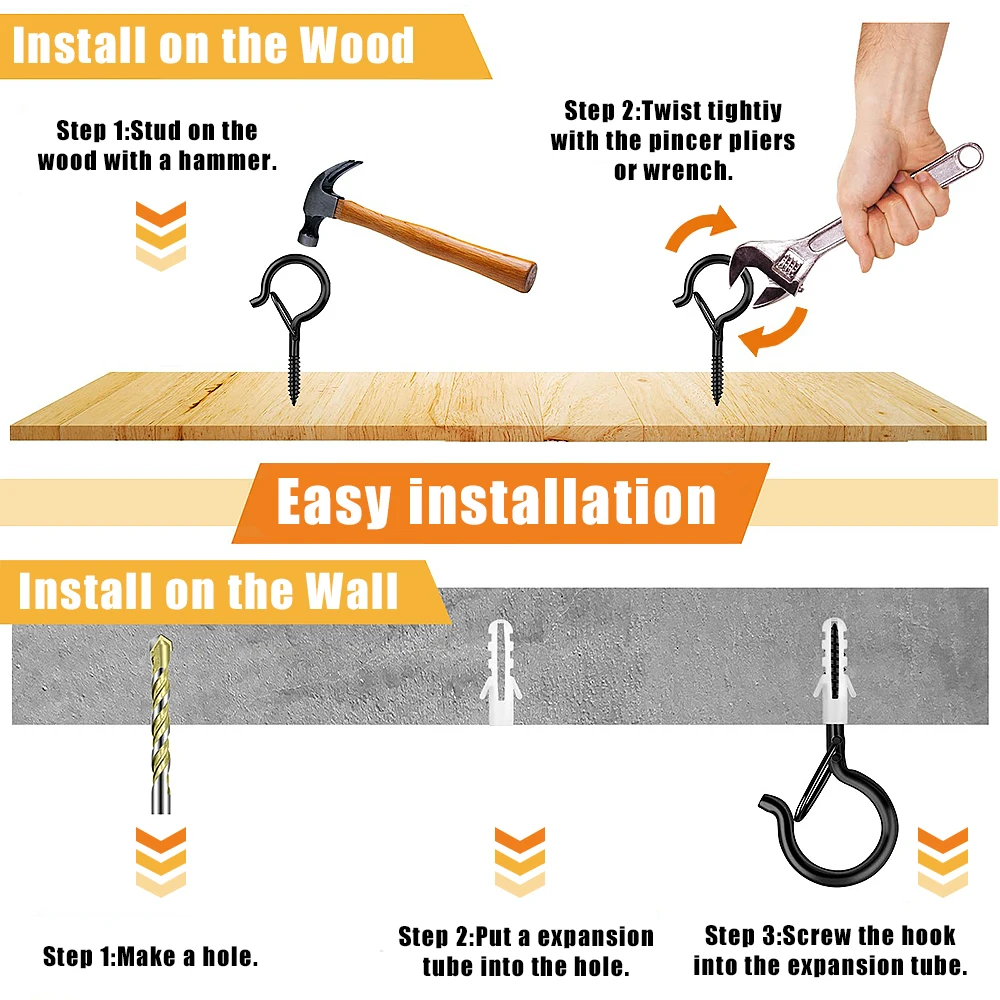 Install on the Wood

Step 1:Stud on the wood with a hammer.

Step 2:Twist tightiy with the pincer pliers or wrench.

Easy installation

Install on the Wall

Step 1:Make a hole.

Step 2:Put a expansion tube into the hole.

Step 3:Screw the hook into the expansion tube.