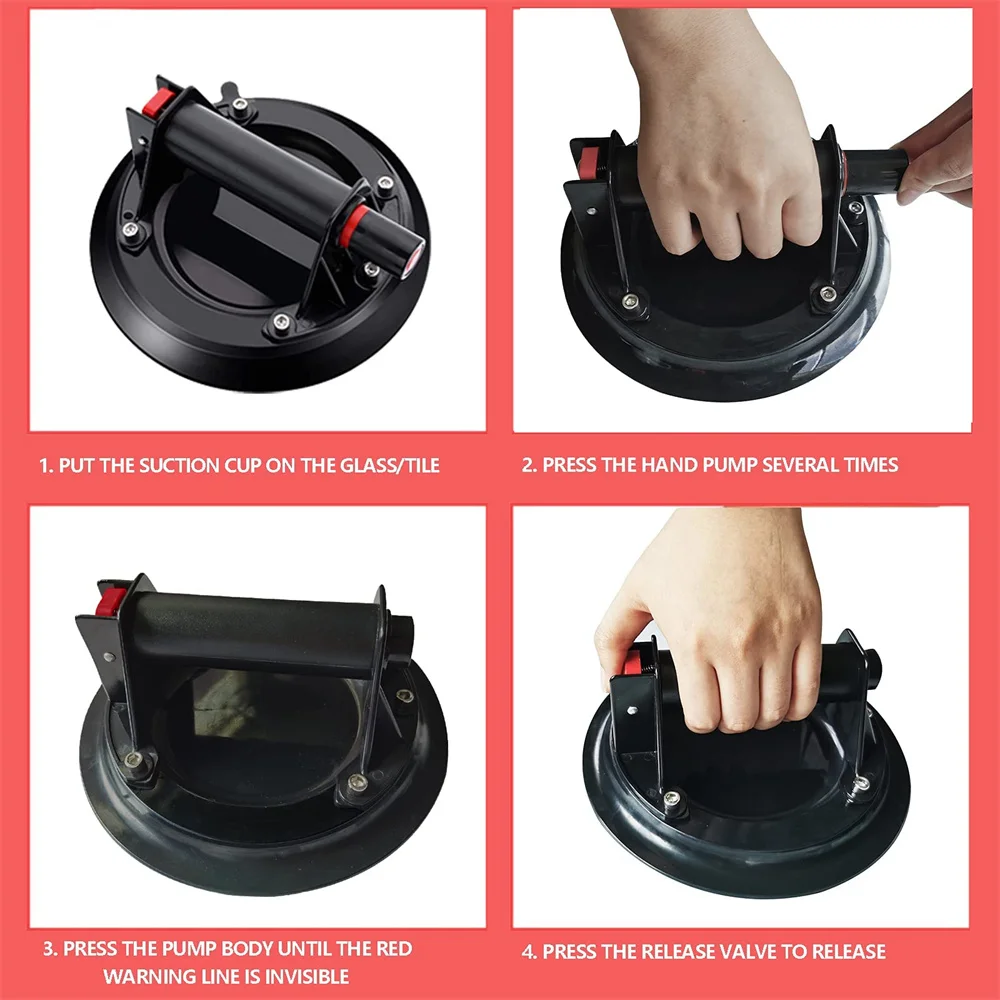 1. PUT THE SUCTION CUP ON THE GLASS/TILE

2. PRESS THE HAND PUMP SEVERAL TIMES

3. PRESS THE PUMP BODY UNTIL THE RED WARNING LINE IS INVISIBLE

4. PRESS THE RELEASE VALVE TO RELEASE