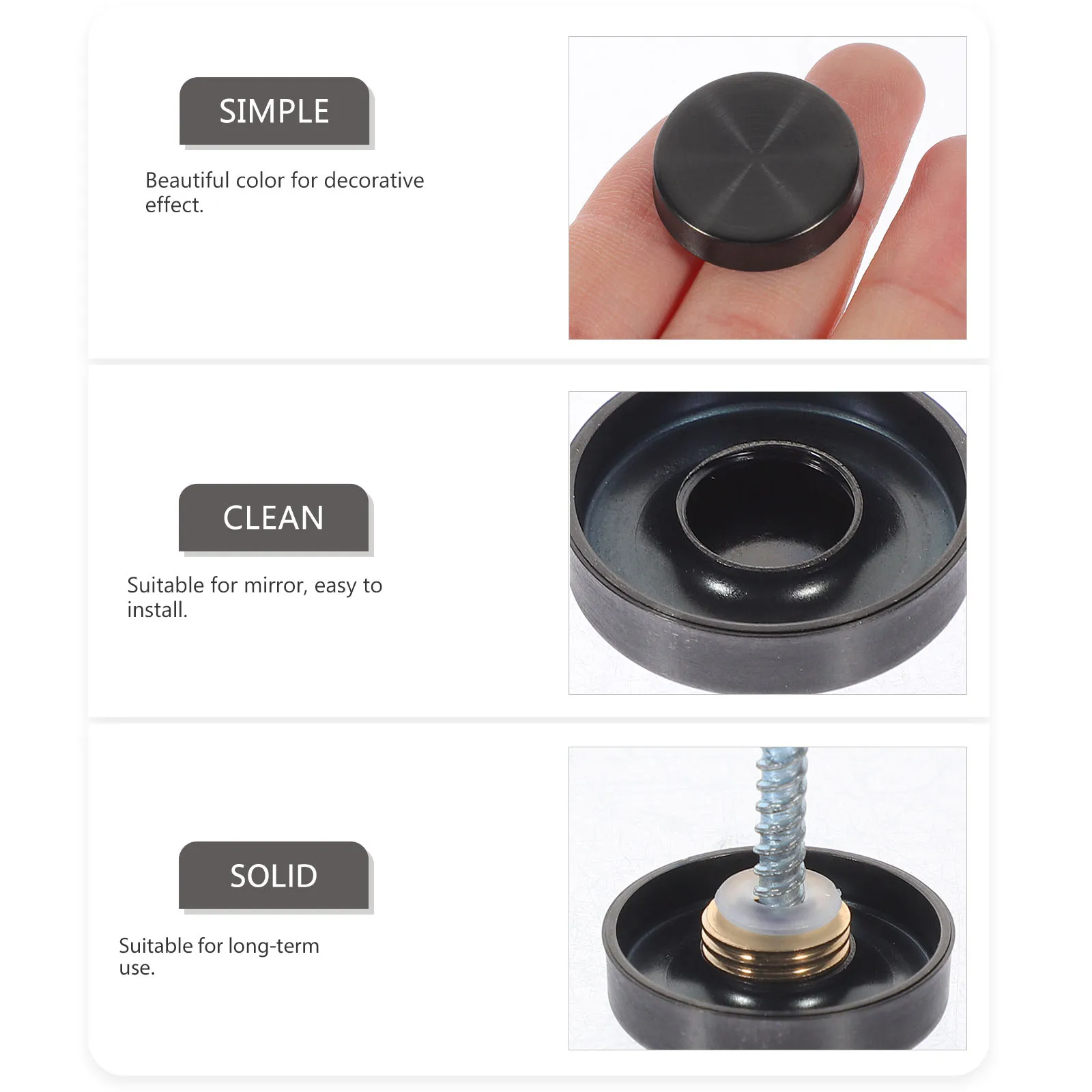 SIMPLE

Beautiful color for decorative effect.

CLEAN

Suitable for mirror, easy to install.

SOLID

Suitable for long-term use.