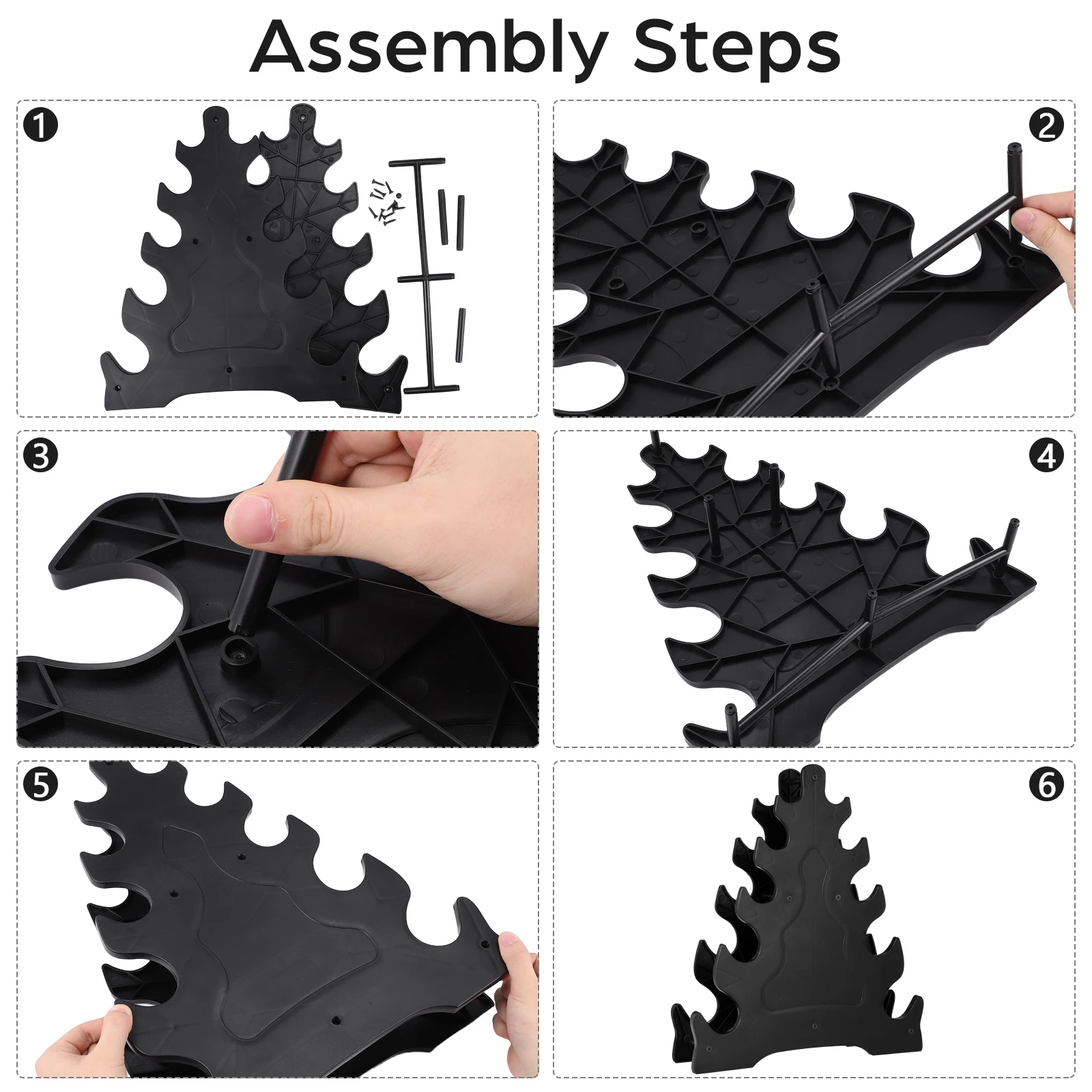 Assembly Steps

1

2

3

4

5

6