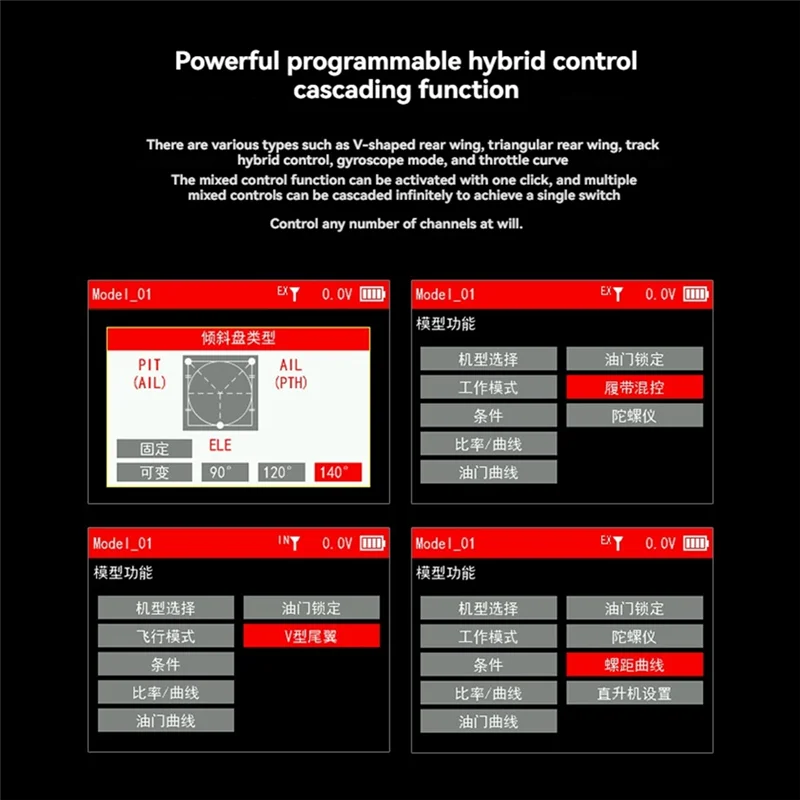 Powerful programmable hybrid control cascading function

There are various types such as V-shaped rear wing, triangular rear wing, track hybrid control, gyroscope mode, and throttle curve
The mixed control function can be activated with one click, and multiple mixed controls can be cascaded infinitely to achieve a single switch

Control any number of channels at will.

Model_01 EX 0.0V

倾斜盘类型

PIT (AIL)

AIL (PTH)

ELE

固定

可变

90°

120°

140°

Model_01 EX 0.0V

模型功能

机型选择

工作模式

条件

比率/曲线

油门曲线

油门锁定

履带混控

陀螺仪

Model_01 IN 0.0V

模型功能

机型选择

飞行模式

条件

比率/曲线

油门曲线

油门锁定

V型尾翼

Model_01 EX 0.0V

模型功能

机型选择

工作模式

条件

比率/曲线

油门曲线

油门锁定

陀螺仪

螺距曲线

直升机设置