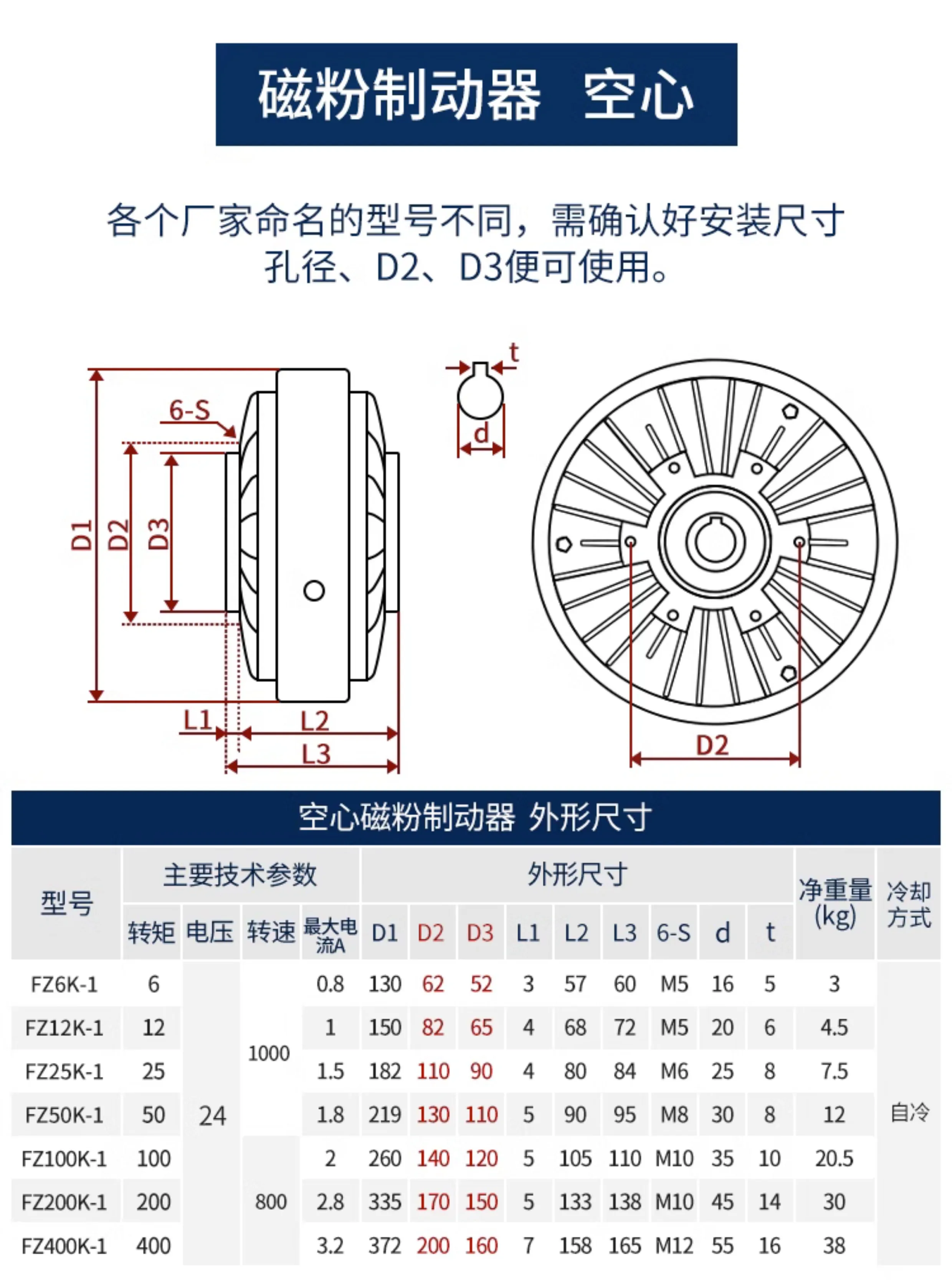 磁粉制动器 空心

各个厂家命名的型号不同，需确认好安装尺寸孔径、D2、D3便可使用。

6-S
D1
D2
D3
L1
L2
L3
t
d
D2

空心磁粉制动器 外形尺寸

| 型号 | 主要技术参数 | | | | 外形尺寸 | | | | | | | | | 净重量 (kg) | 冷却方式 |
|---|---|---|---|---|---|---|---|---|---|---|---|---|---|---|---|
| | 转矩 | 电压 | 转速 | 最大电流A | D1 | D2 | D3 | L1 | L2 | L3 | 6-S | d | t | | |
| FZ6K-1 | 6 | 24 | 1000 | 0.8 | 130 | 62 | 52 | 3 | 57 | 60 | M5 | 16 | 5 | 3 | 自冷 |
| FZ12K-1 | 12 | | | 1 | 150 | 82 | 65 | 4 | 68 | 72 | M5 | 20 | 6 | 4.5 | |
| FZ25K-1 | 25 | | | 1.5 | 182 | 110 | 90 | 4 | 80 | 84 | M6 | 25 | 8 | 7.5 | |
| FZ50K-1 | 50 | | | 1.8 | 219 | 130 | 110 | 5 | 90 | 95 | M8 | 30 | 8 | 12 | |
| FZ100K-1 | 100 | | 800 | 2 | 260 | 140 | 120 | 5 | 105 | 110 | M10 | 35 | 10 | 20.5 | |
| FZ200K-1 | 200 | | | 2.8 | 335 | 170 | 150 | 5 | 133 | 138 | M10 | 45 | 14 | 30 | |
| FZ400K-1 | 400 | | | 3.2 | 372 | 200 | 160 | 7 | 158 | 165 | M12 | 55 | 16 | 38 | |