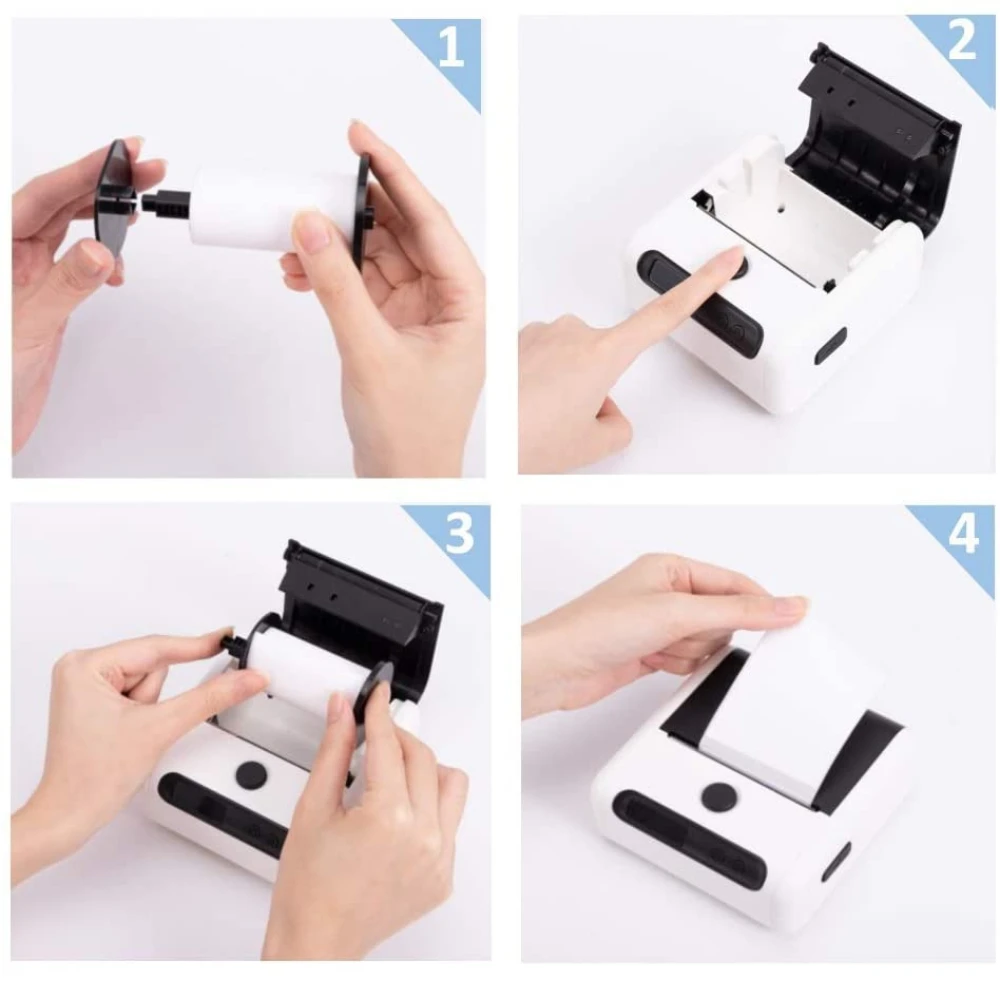 1

2

3

4