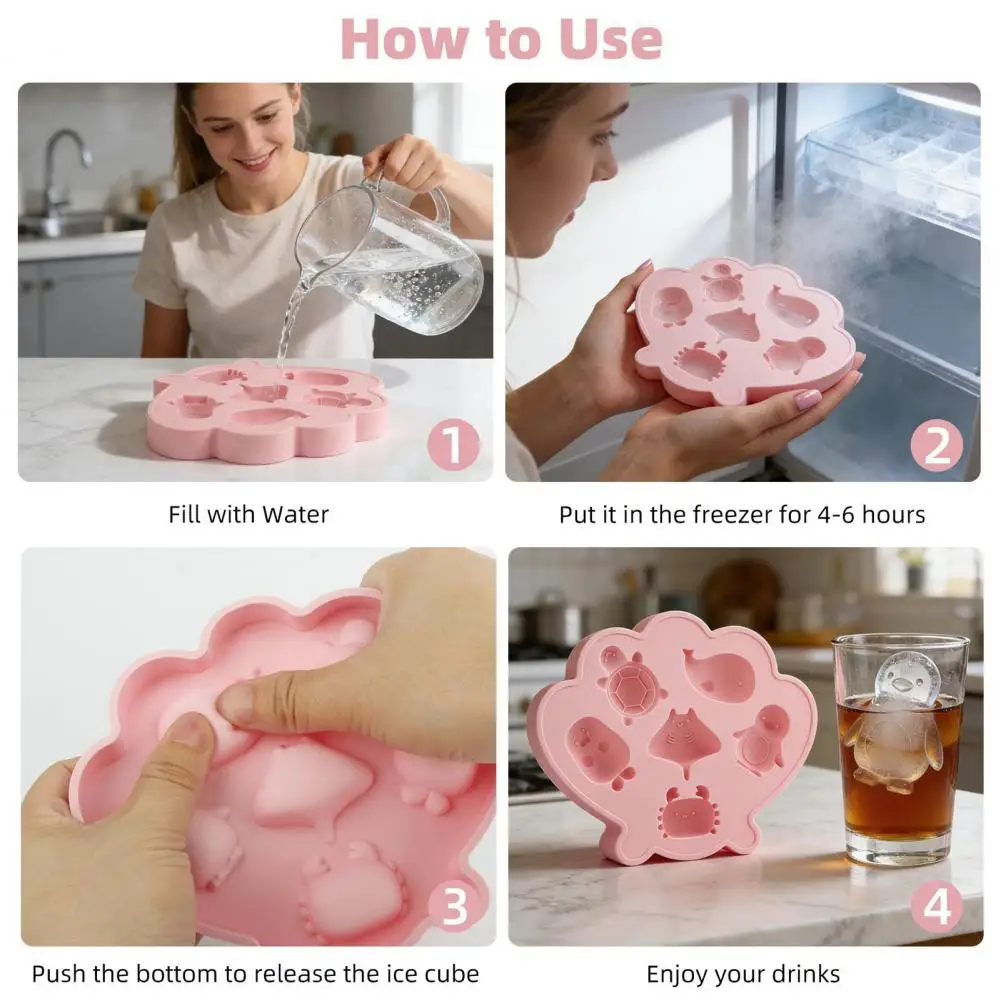 How to Use

1

Fill with Water

2

Put it in the freezer for 4-6 hours

3

Push the bottom to release the ice cube

4

Enjoy your drinks