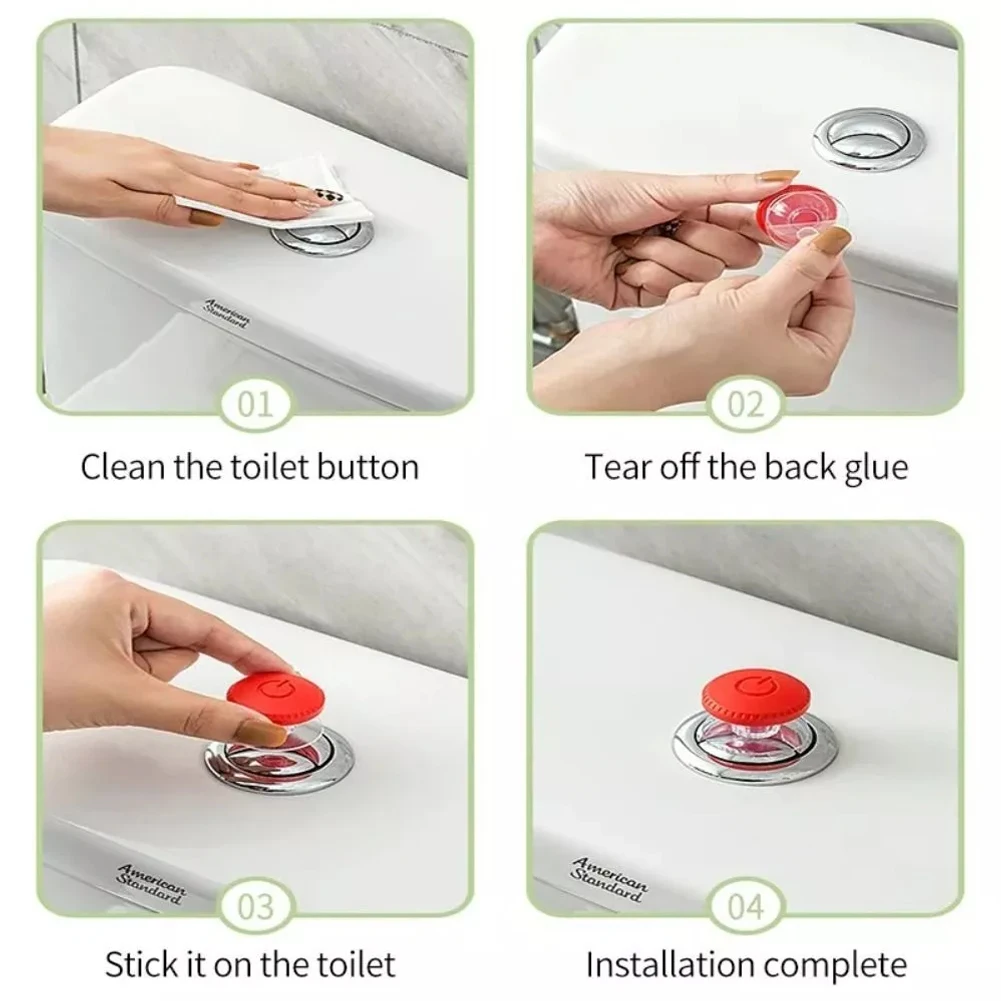 American Standard

01

Clean the toilet button

02

Tear off the back glue

American Standard

03

Stick it on the toilet

American Standard

04

Installation complete