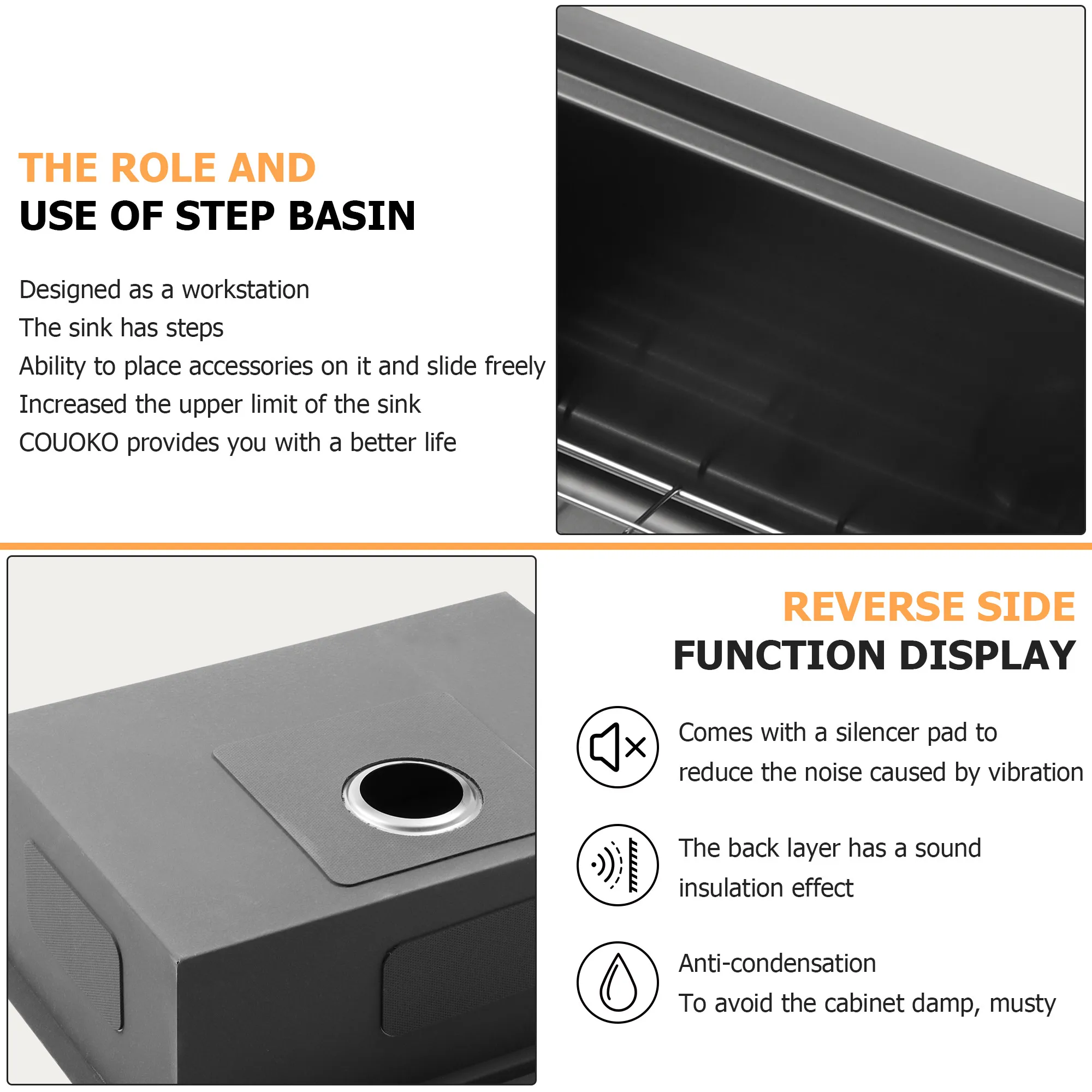 THE ROLE AND
USE OF STEP BASIN

Designed as a workstation
The sink has steps
Ability to place accessories on it and slide freely
Increased the upper limit of the sink
COUOKO provides you with a better life

REVERSE SIDE
FUNCTION DISPLAY

Comes with a silencer pad to reduce the noise caused by vibration

The back layer has a sound insulation effect

Anti-condensation
To avoid the cabinet damp, musty