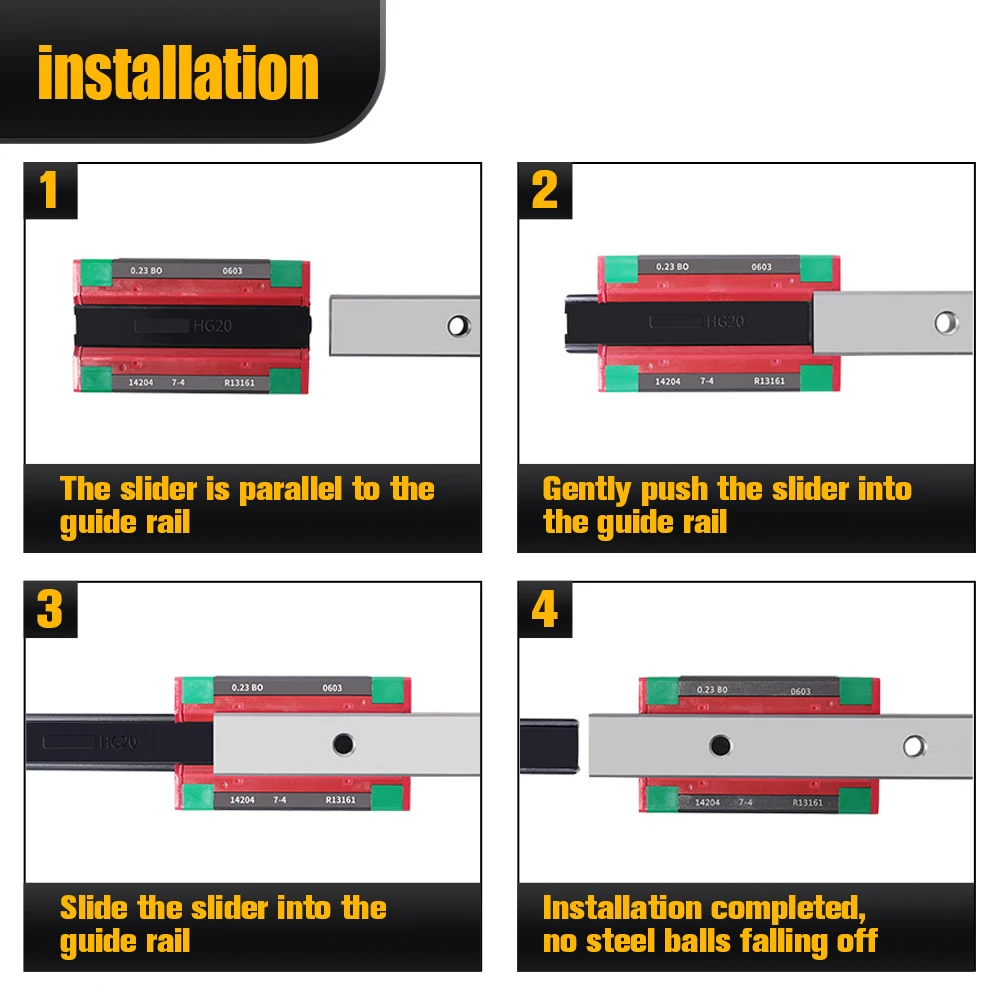 installation

1

0.23 BO 0603

HG20

14204 7-4 R13161

The slider is parallel to the guide rail

2

0.23 BO 0603

HG20

14204 7-4 R13161

Gently push the slider into the guide rail

3

0.23 BO 0603

HG20

14204 7-4 R13161

Slide the slider into the guide rail

4

0.23 BO 0603

14204 7-4 R13161

Installation completed, no steel balls falling off