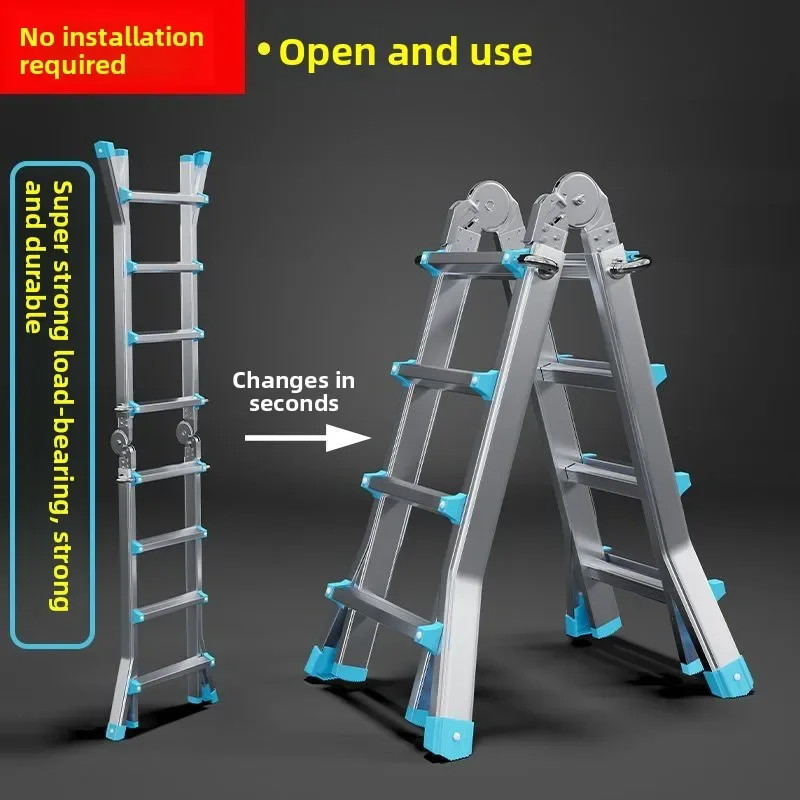 No installation required

• Open and use

Super strong load-bearing, strong and durable

Changes in seconds