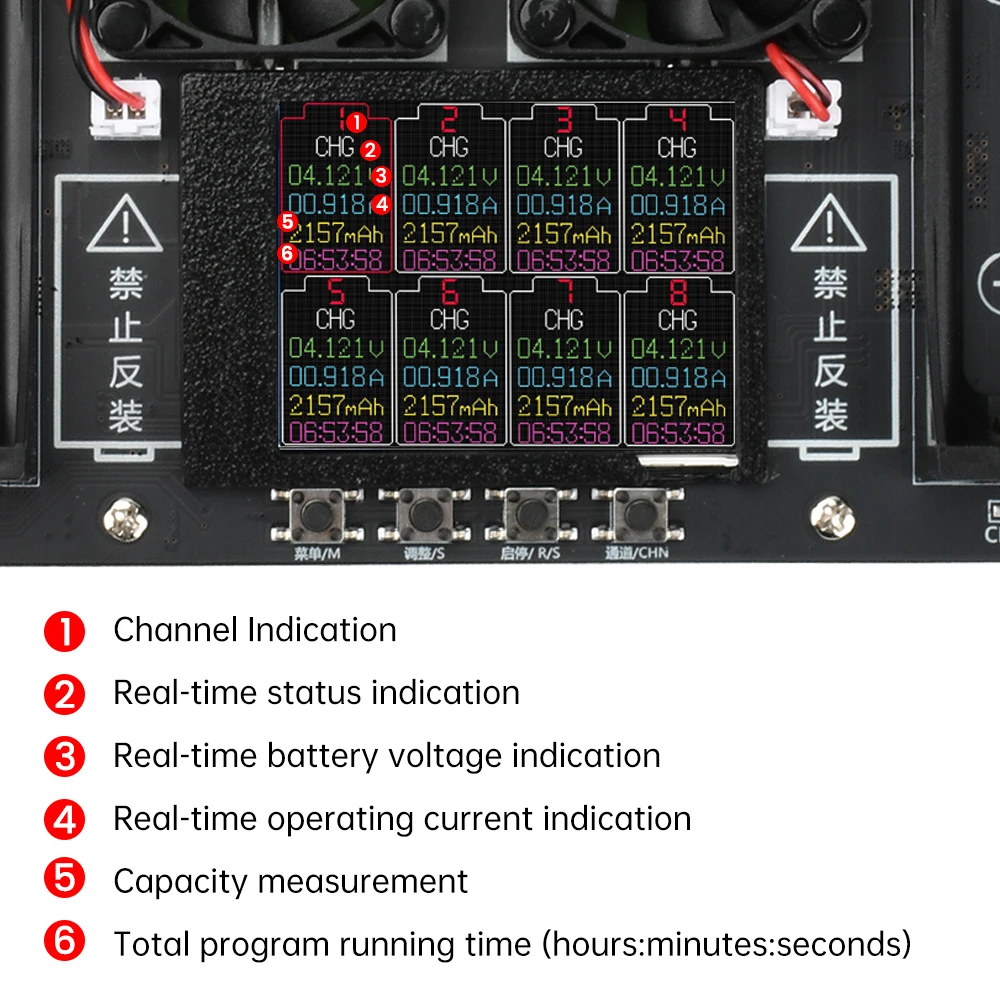 禁止反装

1 ❶
CHG ❷
04.121V ❸
00.918A ❹
❺ 2157mAh
❻ 06:53:58

2
CHG
04.121V
00.918A
2157mAh
06:53:58

3
CHG
04.121V
00.918A
2157mAh
06:53:58

4
CHG
04.121V
00.918A
2157mAh
06:53:58

5
CHG
04.121V
00.918A
2157mAh
06:53:58

6
CHG
04.121V
00.918A
2157mAh
06:53:58

7
CHG
04.121V
00.918A
2157mAh
06:53:58

8
CHG
04.121V
00.918A
2157mAh
06:53:58

禁止反装

菜单/M 调整/S 启停/ R/S 通道/CHN

❶ Channel Indication
❷ Real-time status indication
❸ Real-time battery voltage indication
❹ Real-time operating current indication
❺ Capacity measurement
❻ Total program running time (hours:minutes:seconds)