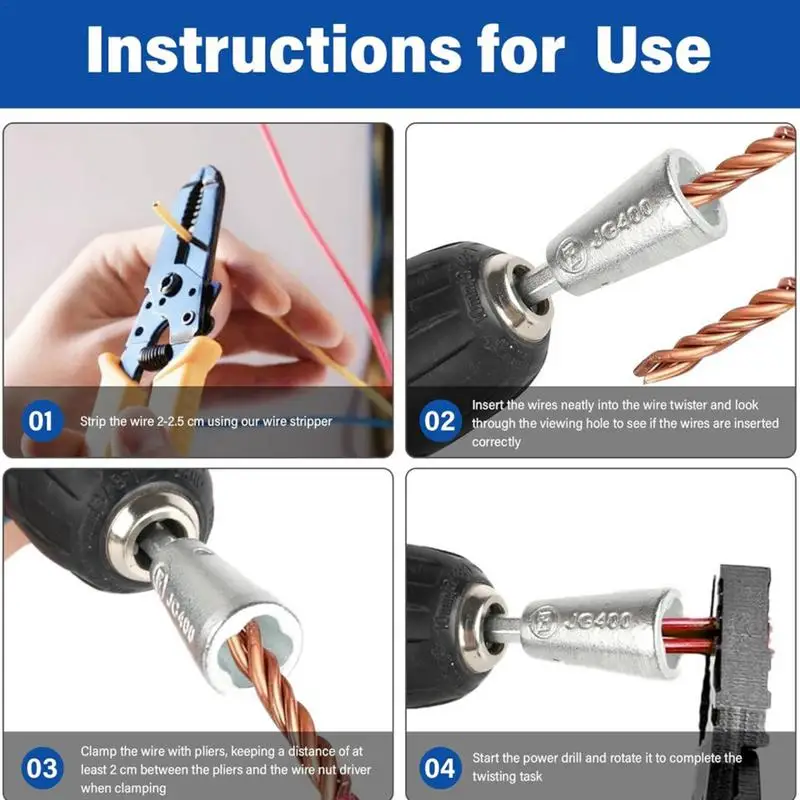 Instructions for Use

01 Strip the wire 2-2.5 cm using our wire stripper

JG400

02 Insert the wires neatly into the wire twister and look through the viewing hole to see if the wires are inserted correctly

JG400

03 Clamp the wire with pliers, keeping a distance of at least 2 cm between the pliers and the wire nut driver when clamping

JG400

04 Start the power drill and rotate it to complete the twisting task