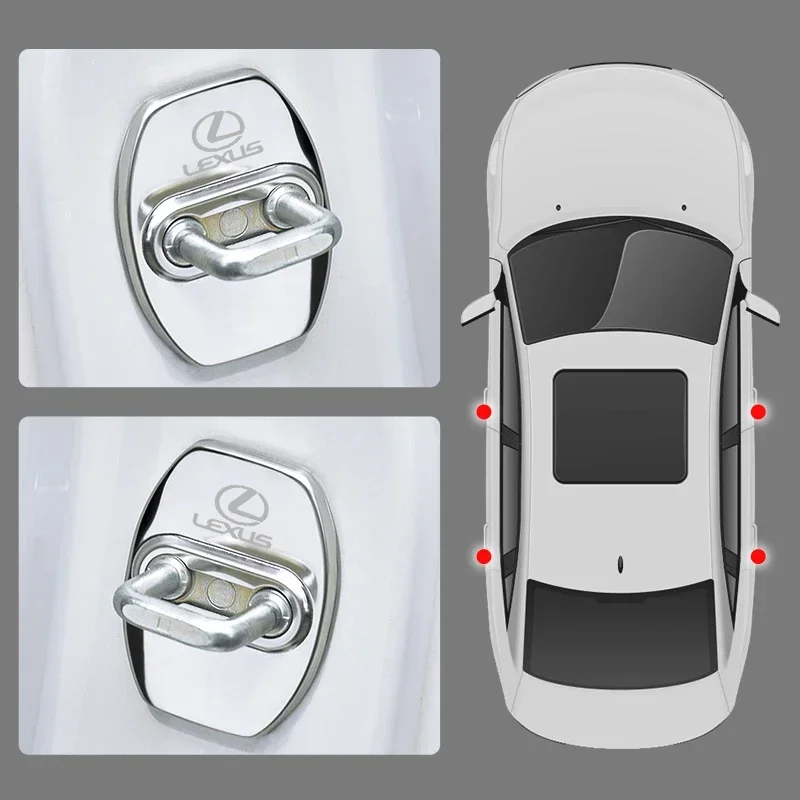 LEXUS

LEXUS