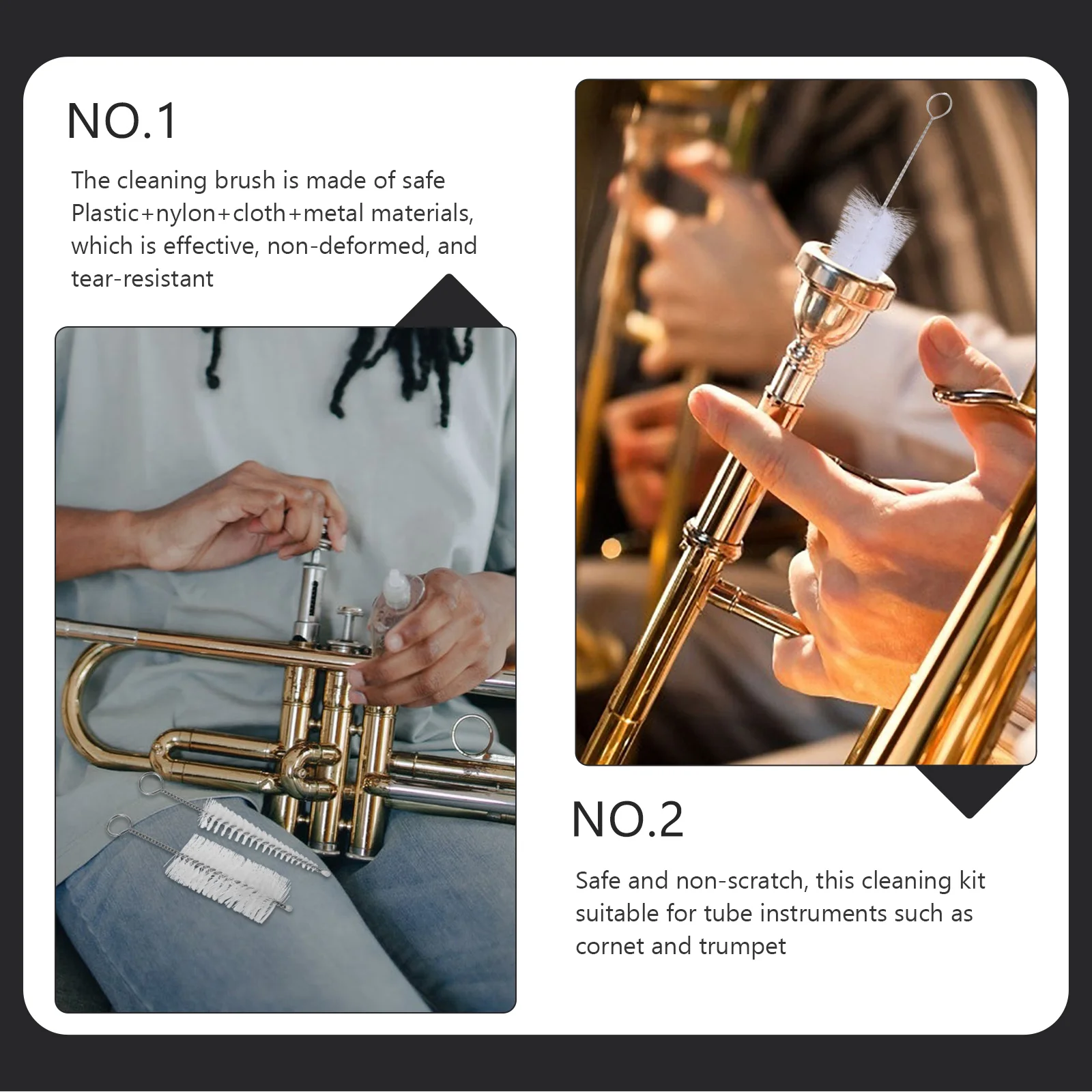 NO.1

The cleaning brush is made of safe Plastic+nylon+cloth+metal materials, which is effective, non-deformed, and tear-resistant

NO.2

Safe and non-scratch, this cleaning kit suitable for tube instruments such as cornet and trumpet