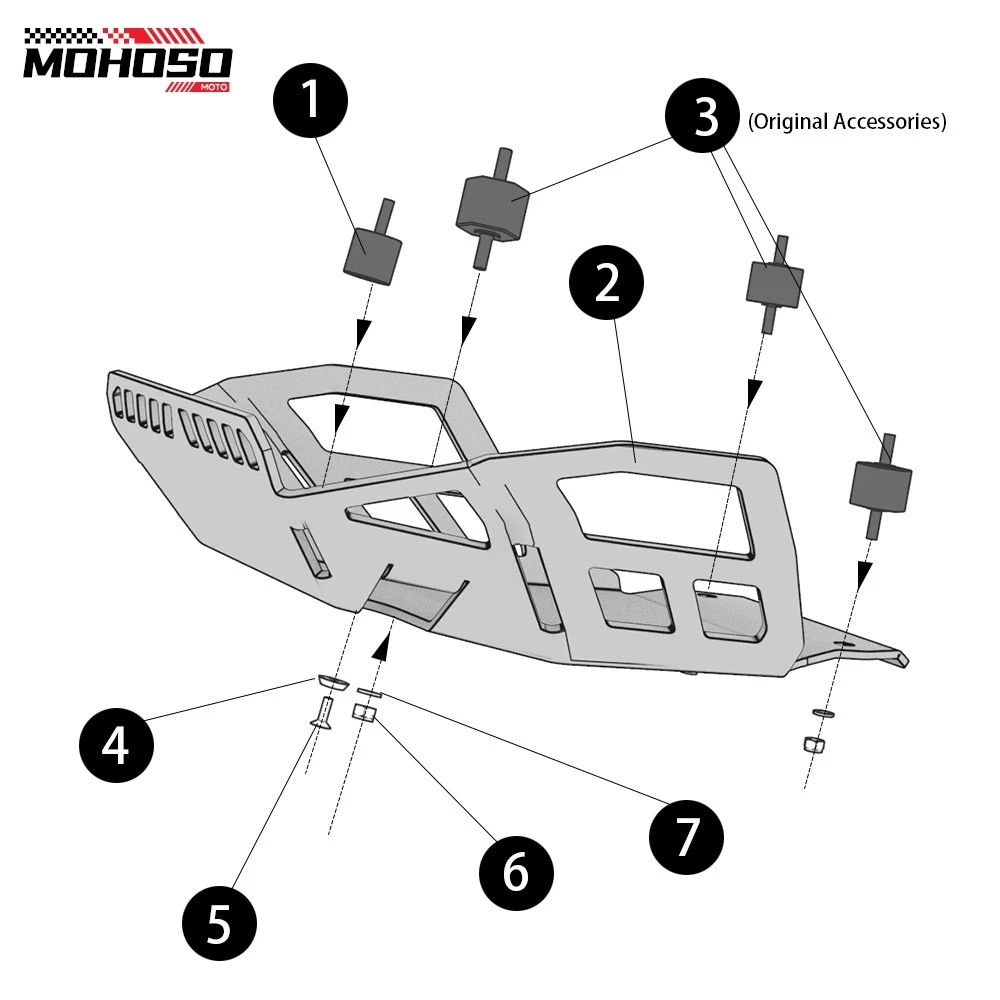 MOHOSO
MOTO

1

3 (Original Accessories)

2

4

7

6

5