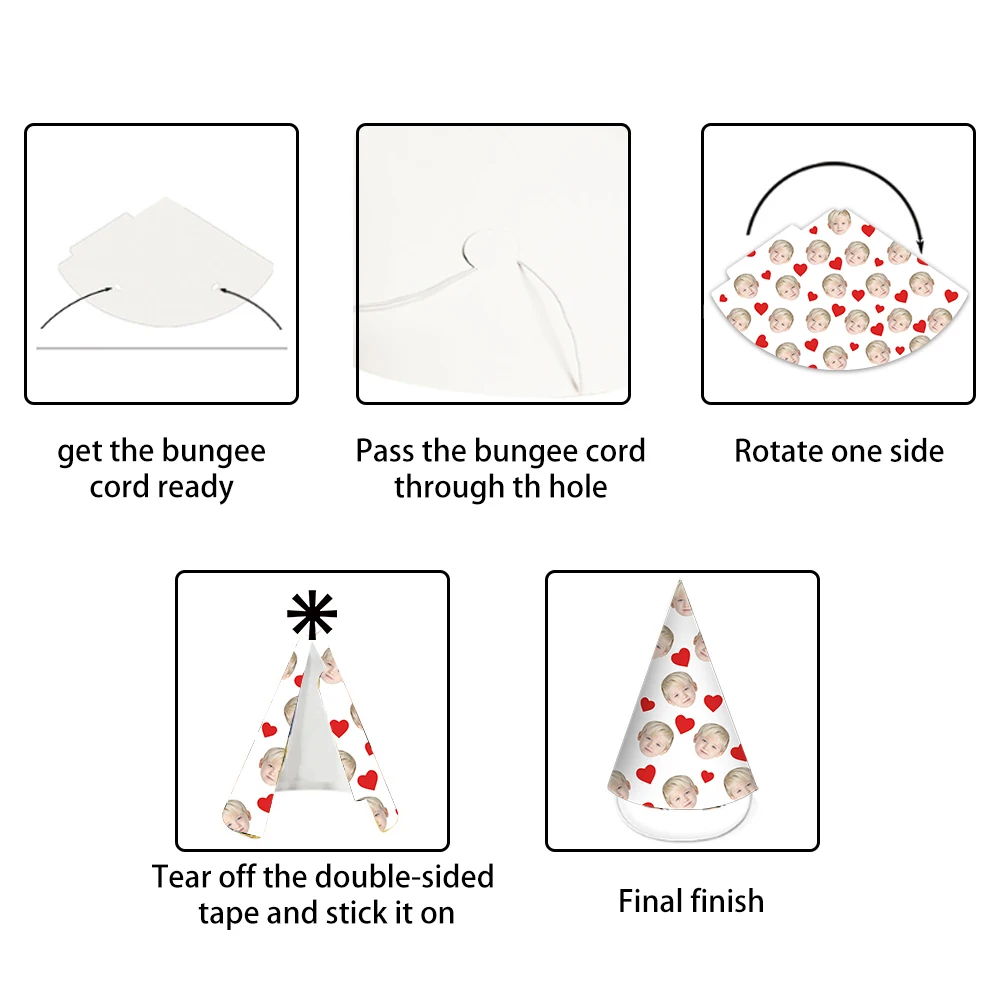 get the bungee cord ready

Pass the bungee cord through th hole

Rotate one side

Tear off the double-sided tape and stick it on

Final finish