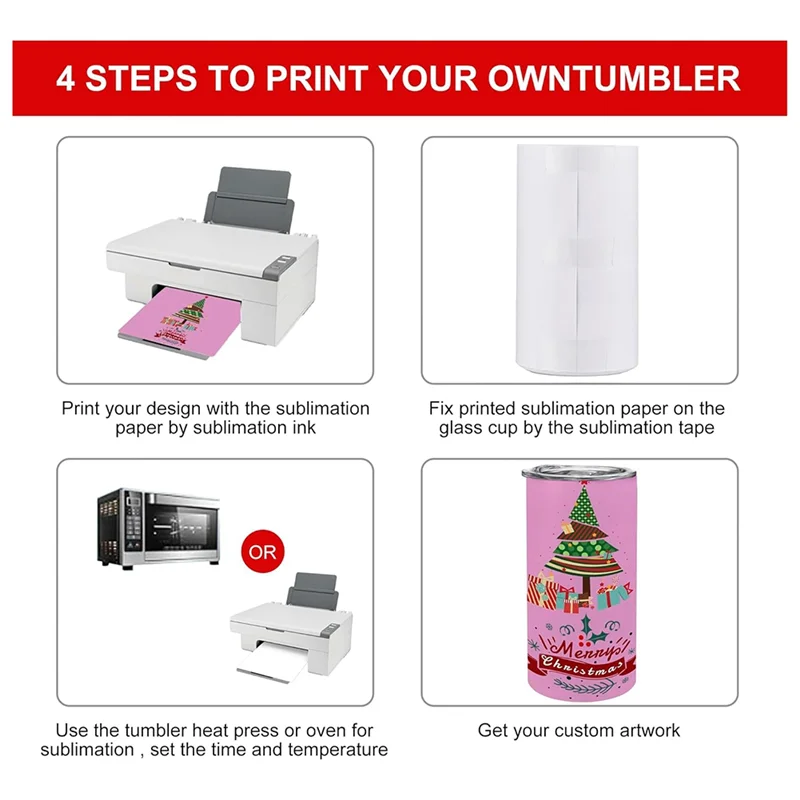 4 STEPS TO PRINT YOUR OWNTUMBLER

Print your design with the sublimation paper by sublimation ink

Fix printed sublimation paper on the glass cup by the sublimation tape

OR

Use the tumbler heat press or oven for sublimation , set the time and temperature

Merry Christmas

Get your custom artwork