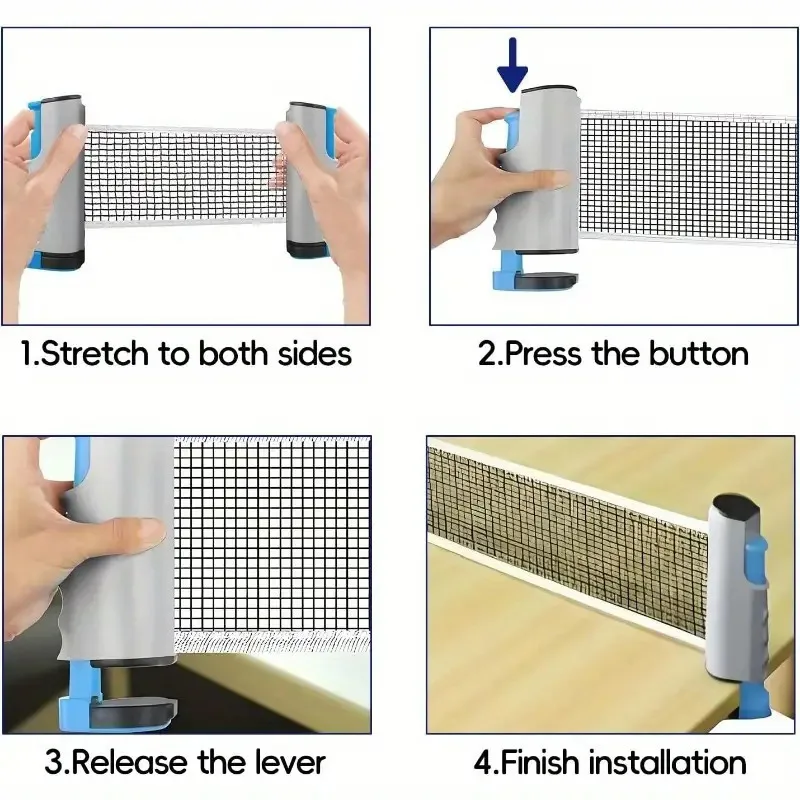 1.Stretch to both sides

2.Press the button

3.Release the lever

4.Finish installation