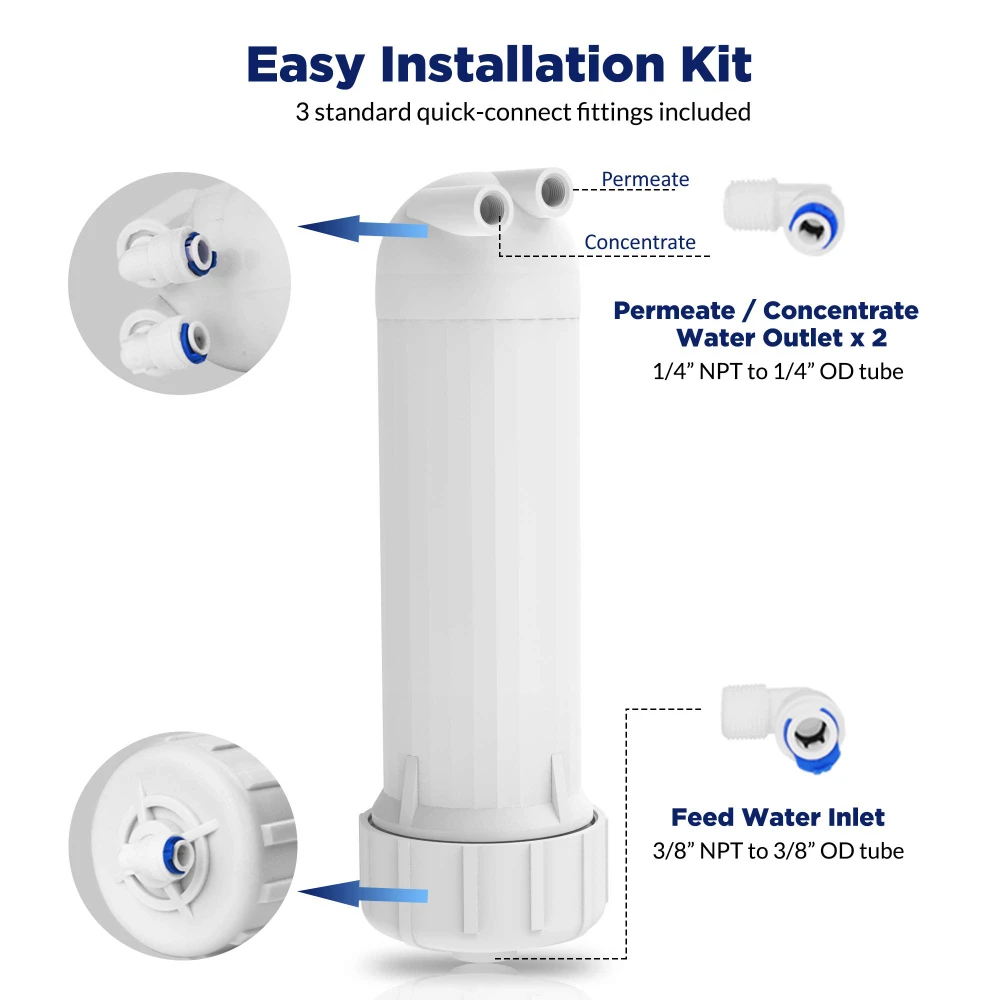 Easy Installation Kit
3 standard quick-connect fittings included

Permeate

Concentrate

Permeate / Concentrate Water Outlet x 2
1/4” NPT to 1/4” OD tube

Feed Water Inlet
3/8” NPT to 3/8” OD tube