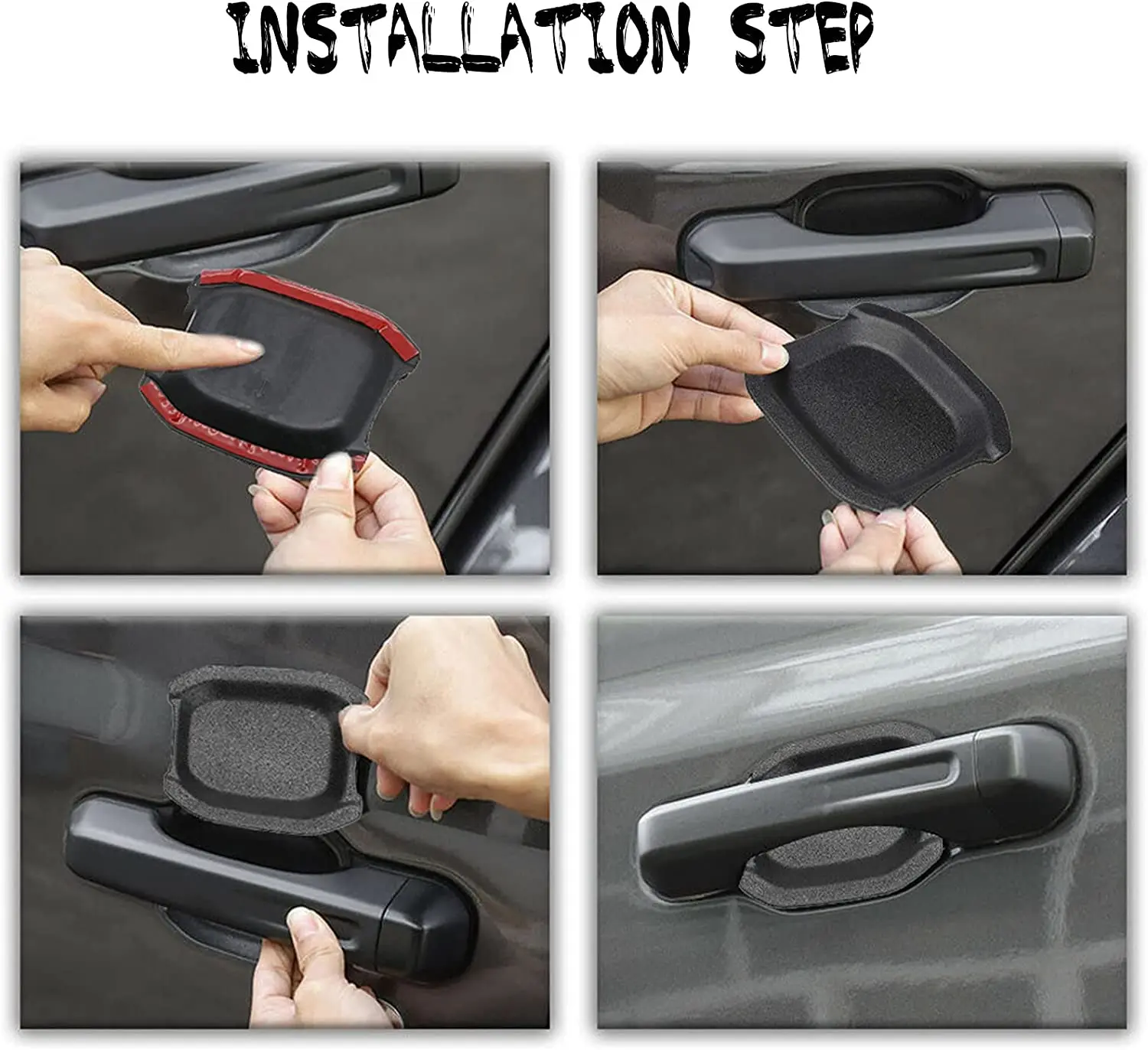 INSTALLATION STEP