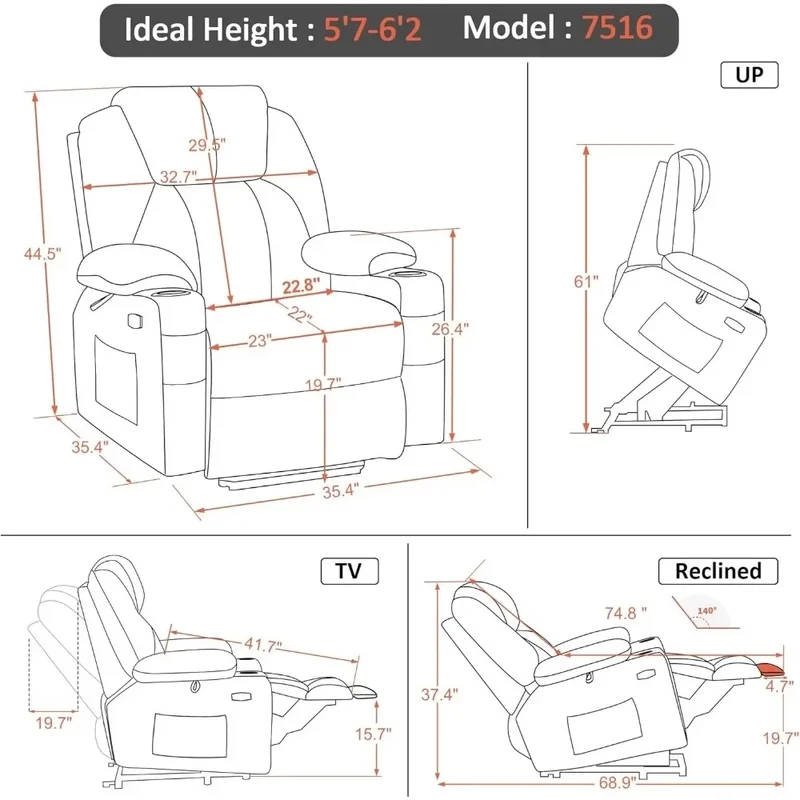 Ideal Height : 5'7-6'2 Model : 7516

29.5"
32.7"
44.5"
22.8"
22"
23"
26.4"
19.7"
35.4"
35.4"

UP
61"

TV
41.7"
19.7"
15.7"

Reclined
74.8 "
140°
37.4"
4.7"
19.7"
68.9"