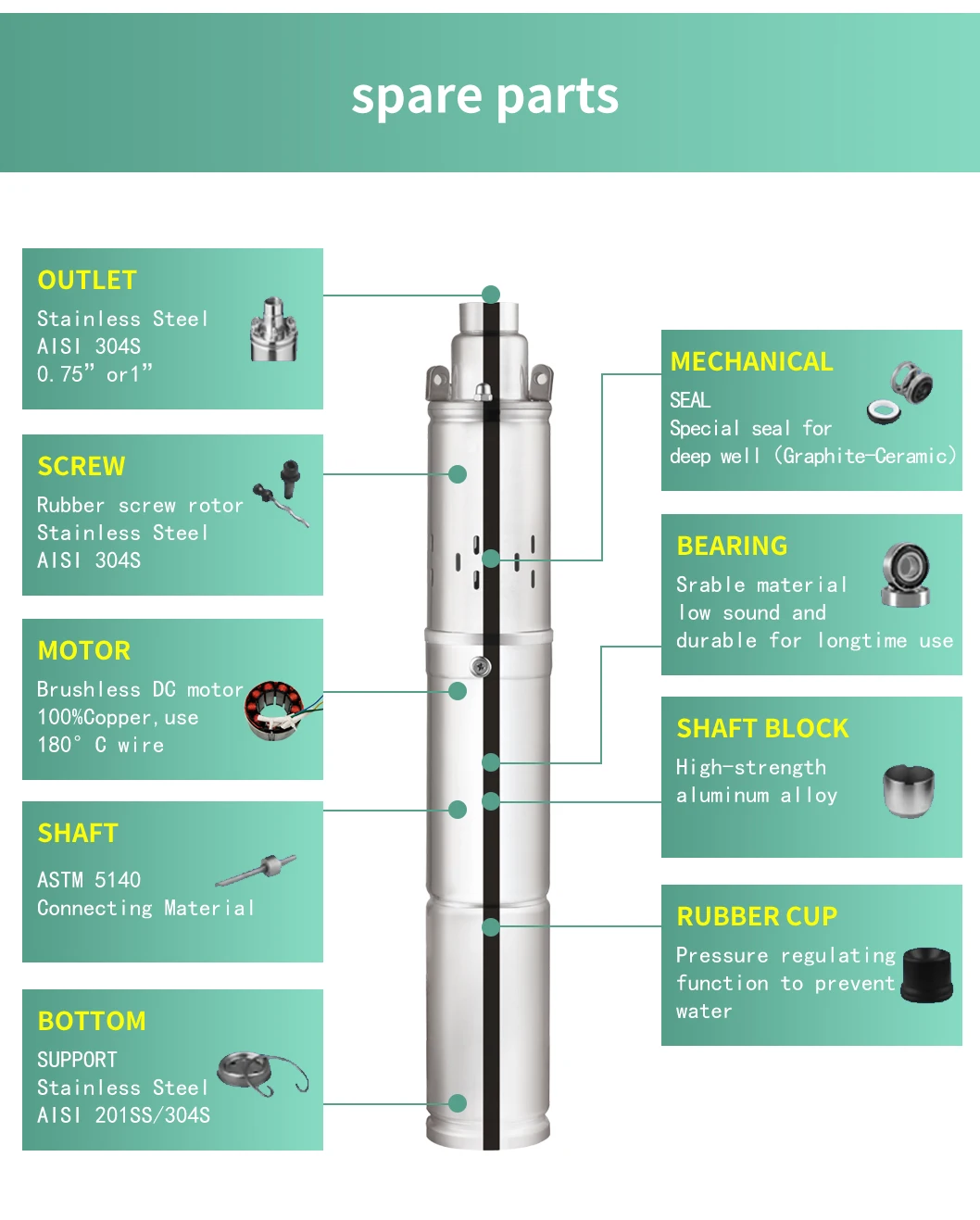 spare parts

OUTLET
Stainless Steel
AISI 304S
0.75" or1"

SCREW
Rubber screw rotor
Stainless Steel
AISI 304S

MOTOR
Brushless DC motor
100%Copper, use
180° C wire

SHAFT
ASTM 5140
Connecting Material

BOTTOM
SUPPORT
Stainless Steel
AISI 201SS/304S

MECHANICAL
SEAL
Special seal for
deep well (Graphite-Ceramic)

BEARING
Srable material
low sound and
durable for longtime use

SHAFT BLOCK
High-strength
aluminum alloy

RUBBER CUP
Pressure regulating
function to prevent
water