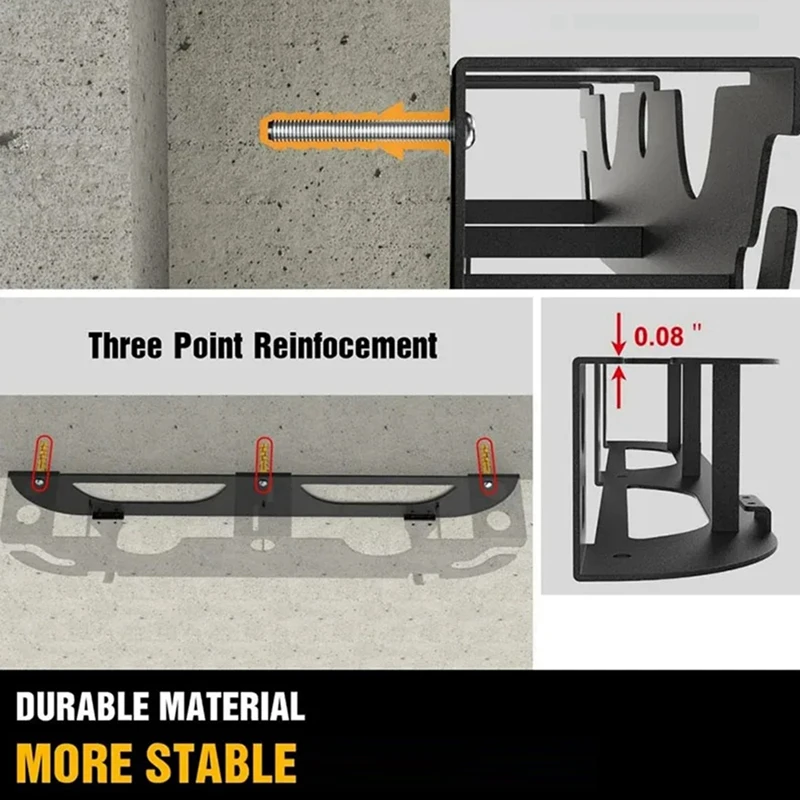 Three Point Reinfocement

0.08 "

DURABLE MATERIAL
MORE STABLE