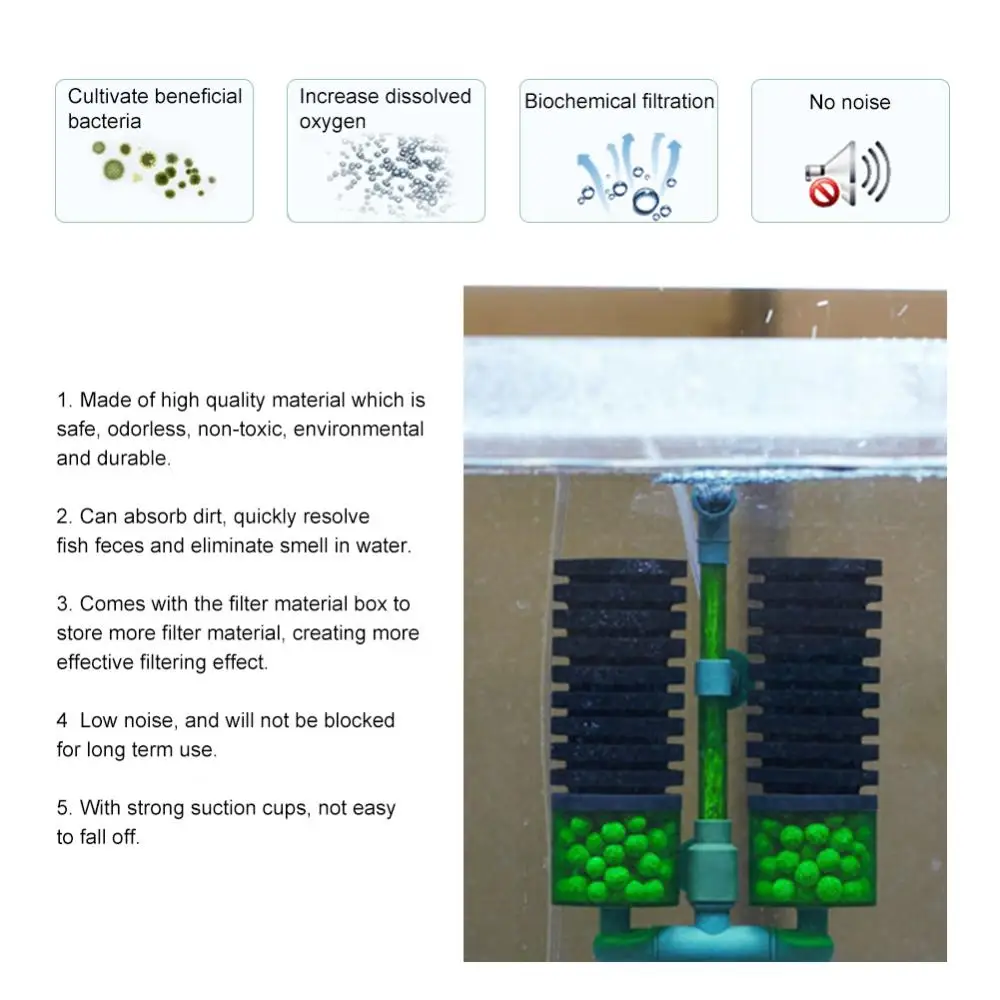 Cultivate beneficial bacteria

Increase dissolved oxygen

Biochemical filtration

No noise

1. Made of high quality material which is safe, odorless, non-toxic, environmental and durable.

2. Can absorb dirt, quickly resolve fish feces and eliminate smell in water.

3. Comes with the filter material box to store more filter material, creating more effective filtering effect.

4 Low noise, and will not be blocked for long term use.

5. With strong suction cups, not easy to fall off.