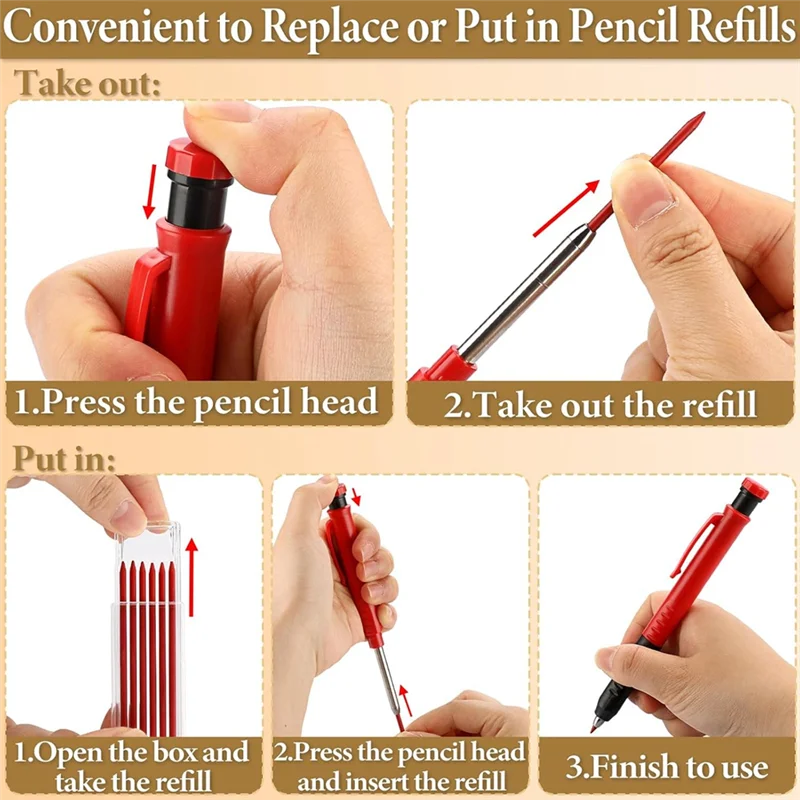 Convenient to Replace or Put in Pencil Refills

Take out:

1.Press the pencil head

2.Take out the refill

Put in:

1.Open the box and take the refill

2.Press the pencil head and insert the refill

3.Finish to use