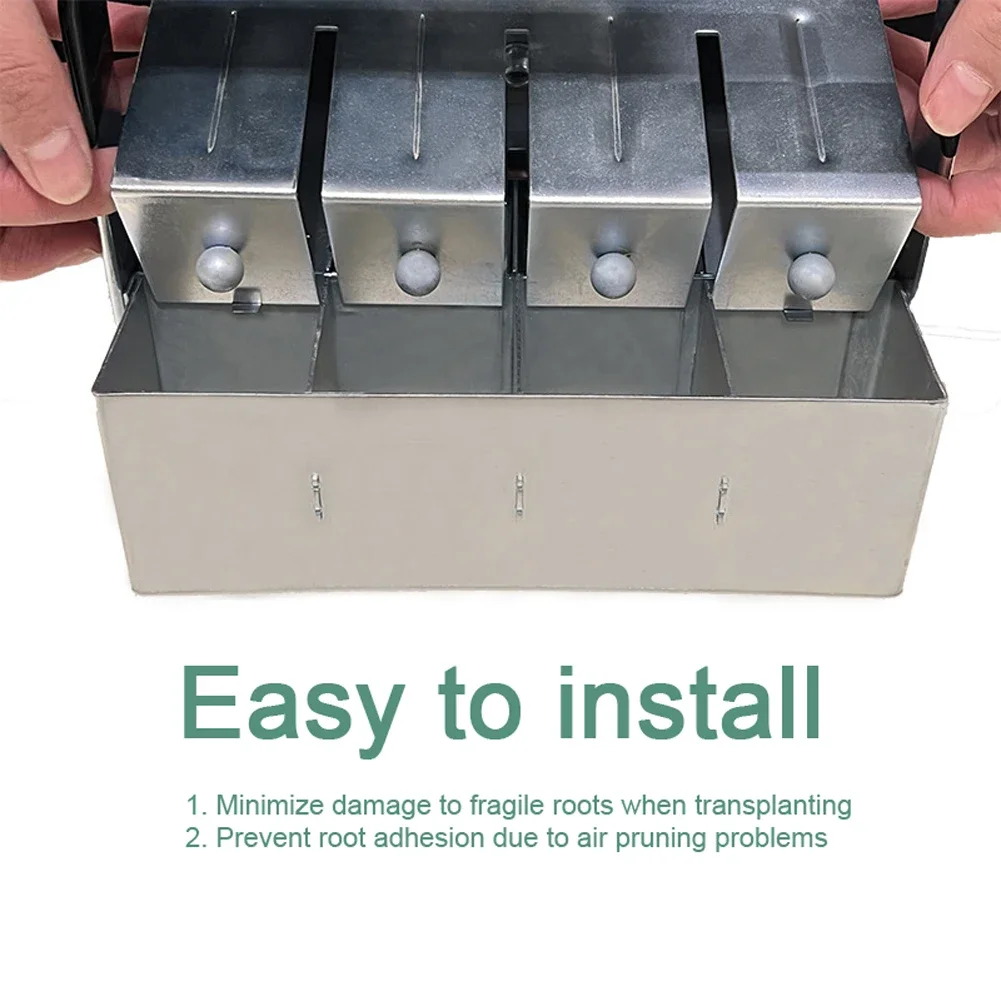 Easy to install

1. Minimize damage to fragile roots when transplanting
2. Prevent root adhesion due to air pruning problems