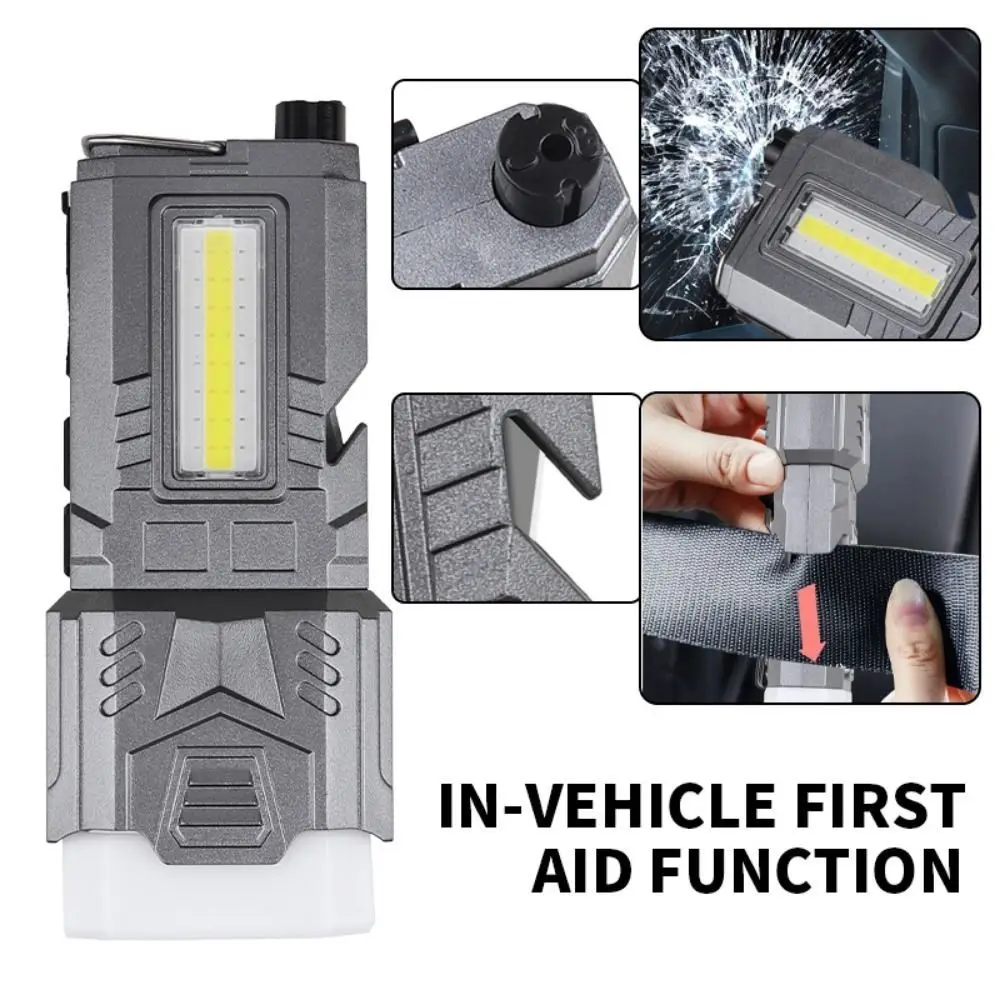 IN-VEHICLE FIRST AID FUNCTION