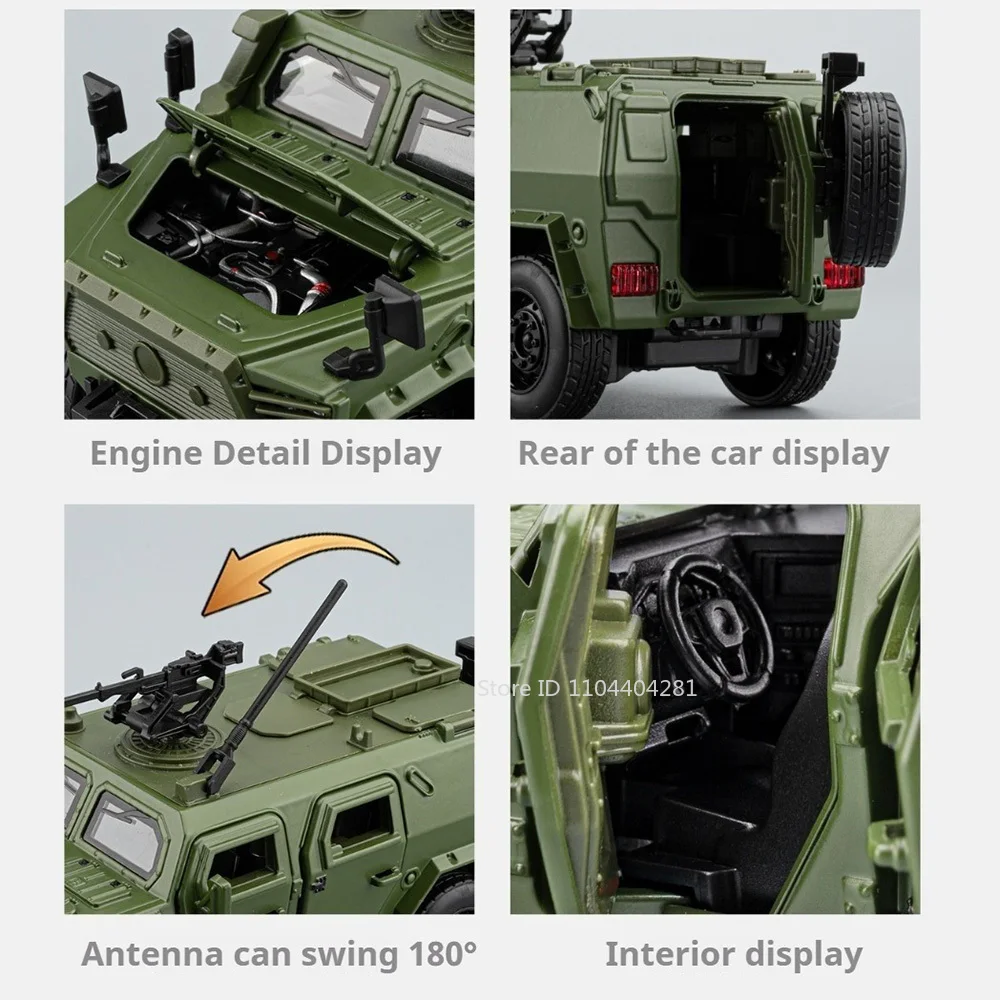 Engine Detail Display

Rear of the car display

Store ID 1104404281

Antenna can swing 180°

Interior display