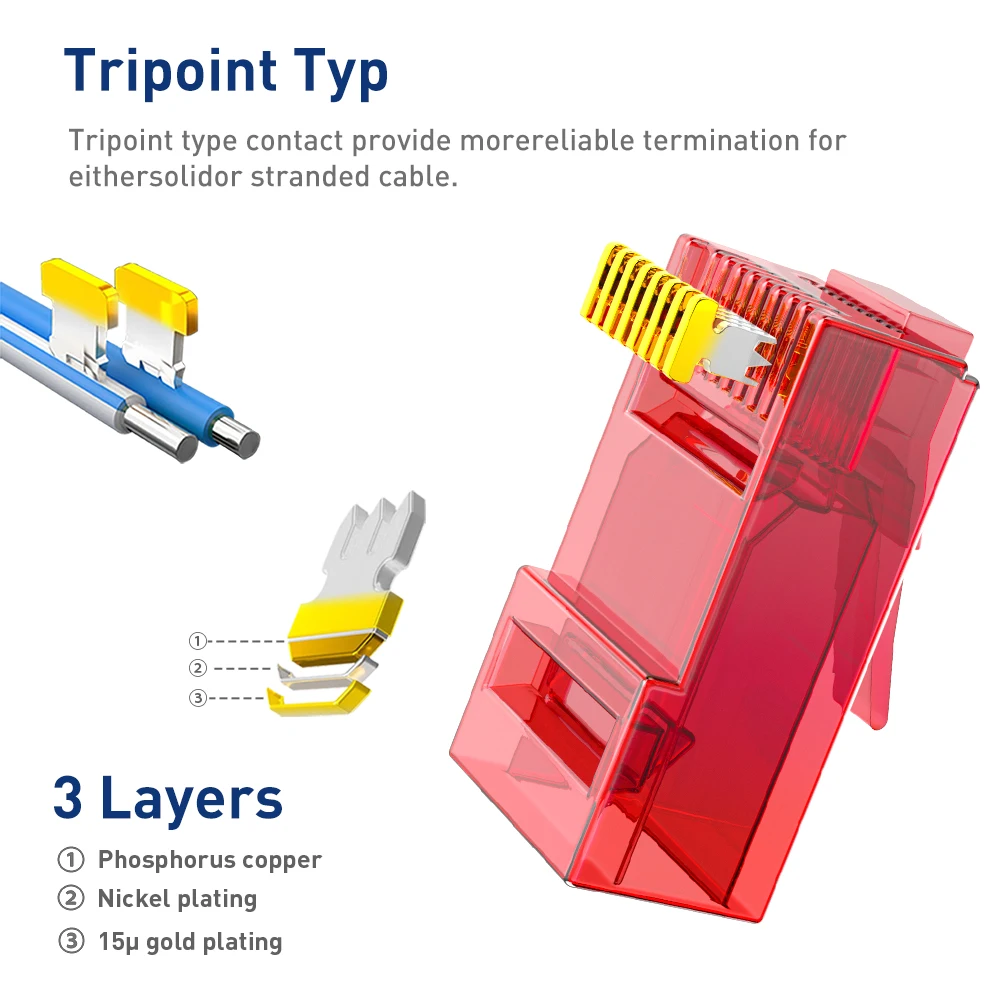 Tripoint Typ

Tripoint type contact provide morereliable termination for eithersolidor stranded cable.

①
②
③

3 Layers

① Phosphorus copper
② Nickel plating
③ 15μ gold plating