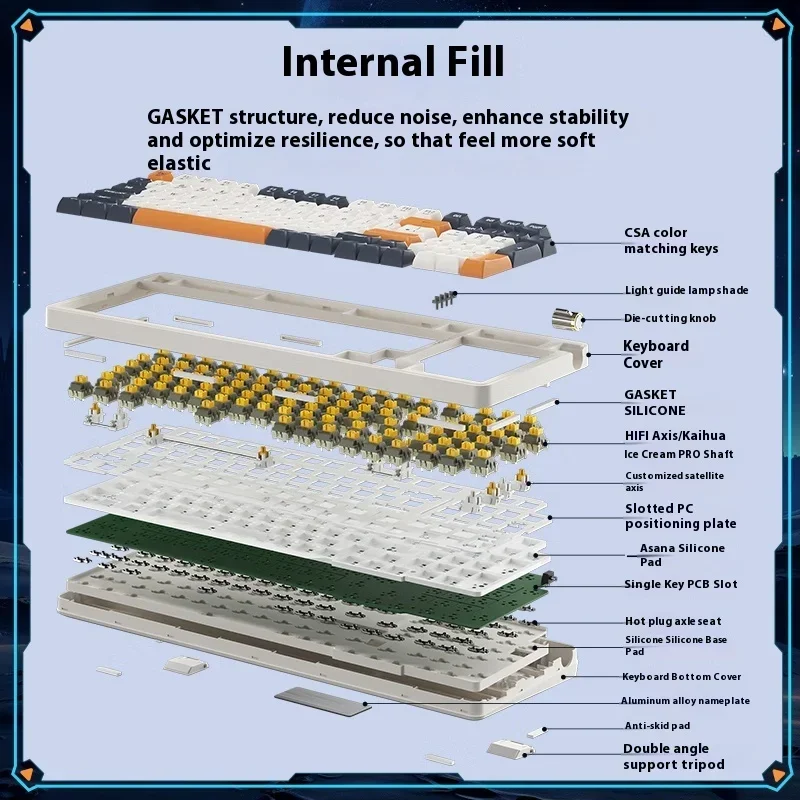 Internal Fill

GASKET structure, reduce noise, enhance stability and optimize resilience, so that feel more soft elastic

CSA color matching keys

Light guide lampshade

Die-cutting knob

Keyboard Cover

GASKET SILICONE

HIFI Axis/Kaihua Ice Cream PRO Shaft

Customized satellite axis

Slotted PC positioning plate

Asana Silicone Pad

Single Key PCB Slot

Hot plug axle seat

Silicone Silicone Base Pad

Keyboard Bottom Cover

Aluminum alloy nameplate

Anti-skid pad

Double angle support tripod