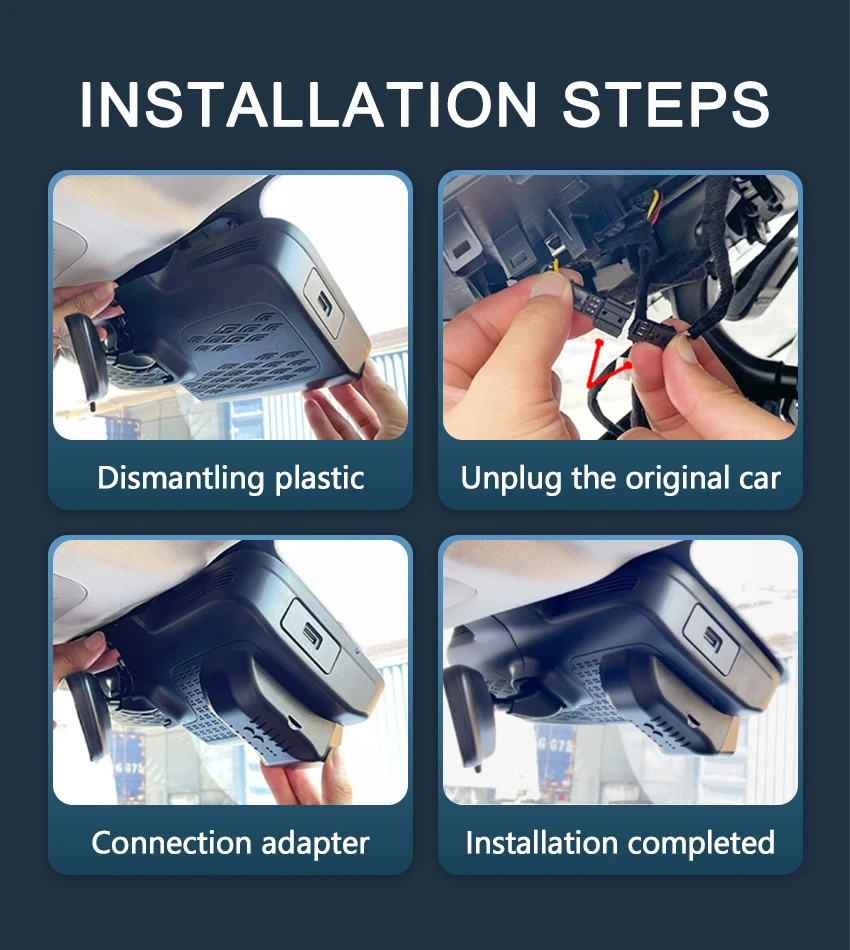 INSTALLATION STEPS

Dismantling plastic

Unplug the original car

Connection adapter

Installation completed