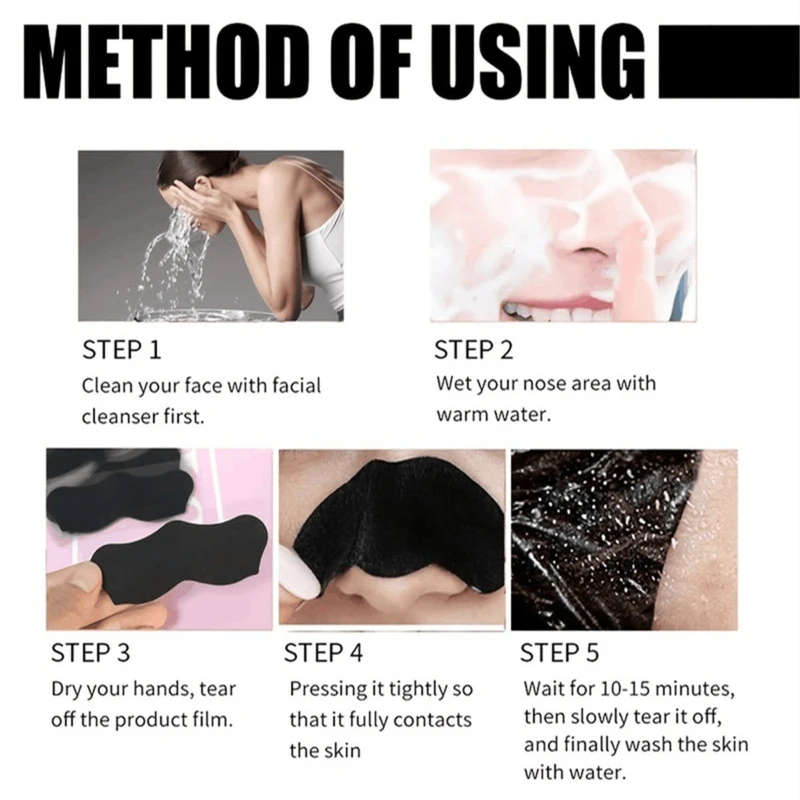 METHOD OF USING

STEP 1
Clean your face with facial cleanser first.

STEP 2
Wet your nose area with warm water.

STEP 3
Dry your hands, tear off the product film.

STEP 4
Pressing it tightly so that it fully contacts the skin

STEP 5
Wait for 10-15 minutes, then slowly tear it off, and finally wash the skin with water.