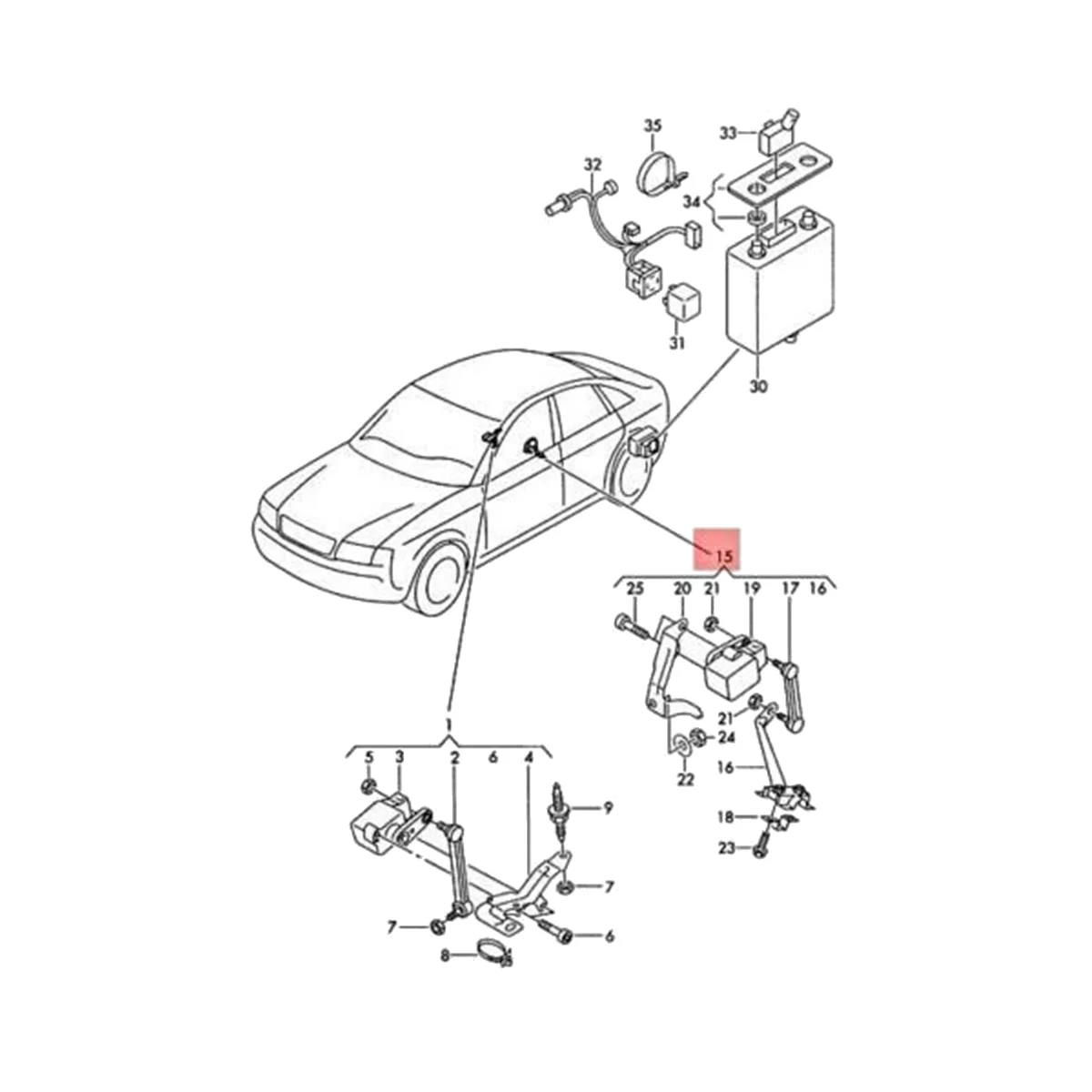 35
33
32
34
31
30
15
25
20
21
19
17
16
21
24
22
16
18
23
1
5
3
2
6
4
9
7
7
6
8