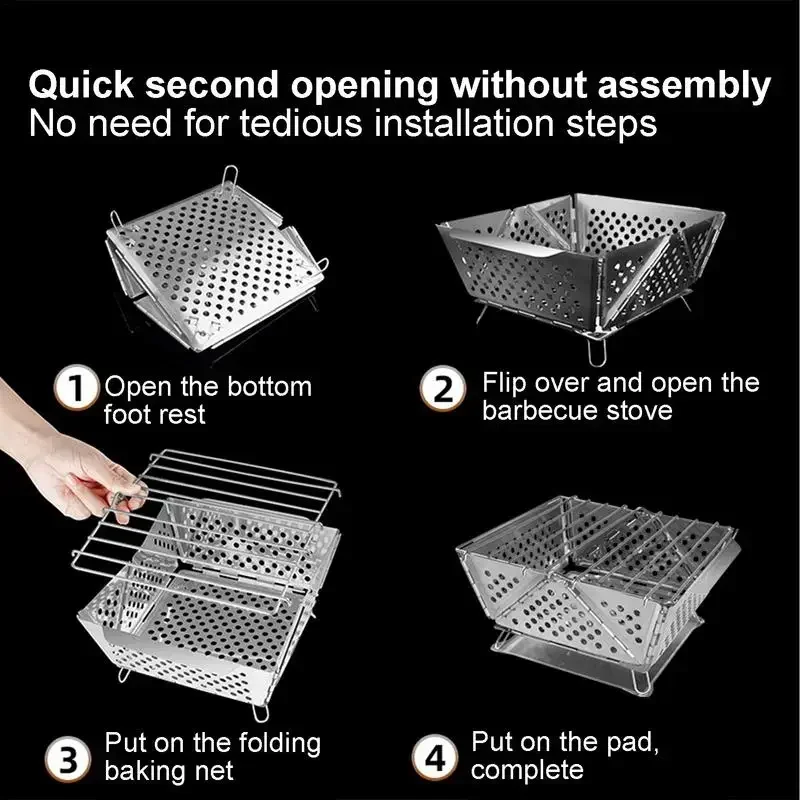 Quick second opening without assembly
No need for tedious installation steps

1 Open the bottom foot rest

2 Flip over and open the barbecue stove

3 Put on the folding baking net

4 Put on the pad, complete