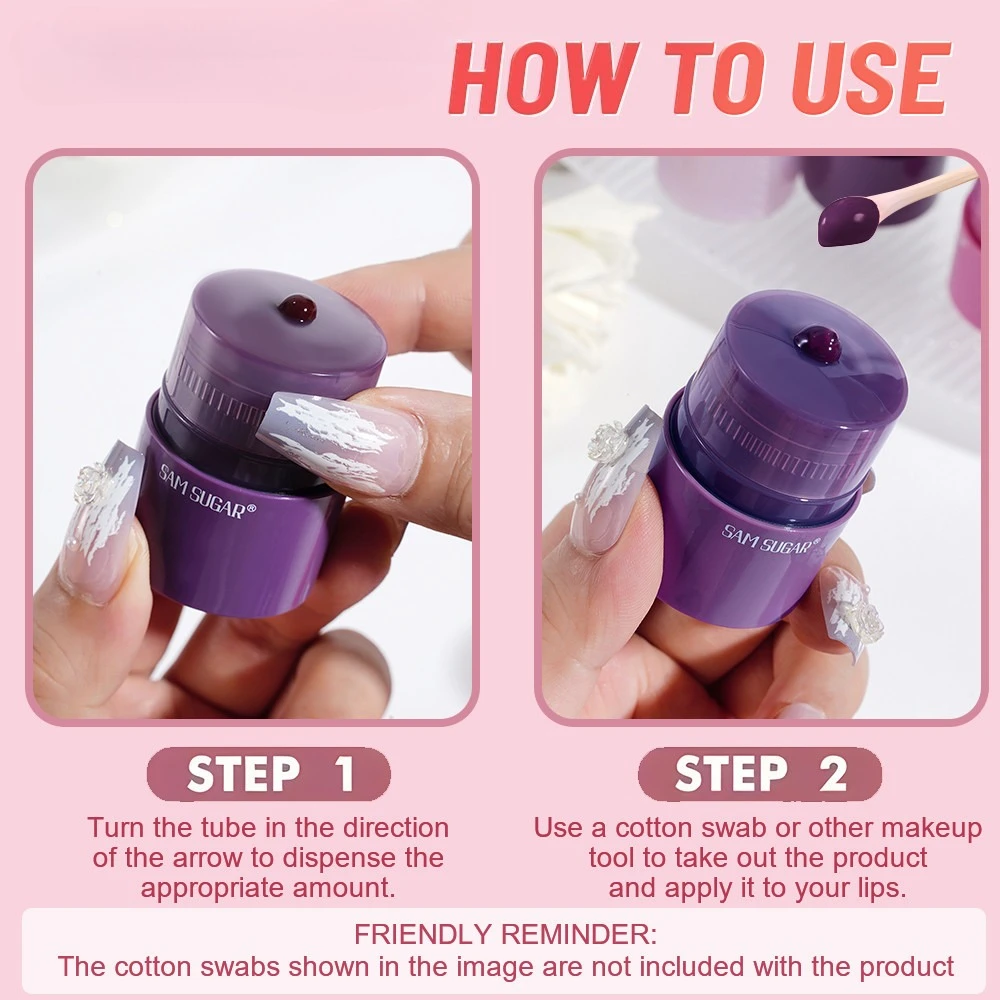 HOW TO USE

SAM SUGAR®

SAM SUGAR®

STEP 1

Turn the tube in the direction of the arrow to dispense the appropriate amount.

STEP 2

Use a cotton swab or other makeup tool to take out the product and apply it to your lips.

FRIENDLY REMINDER:
The cotton swabs shown in the image are not included with the product