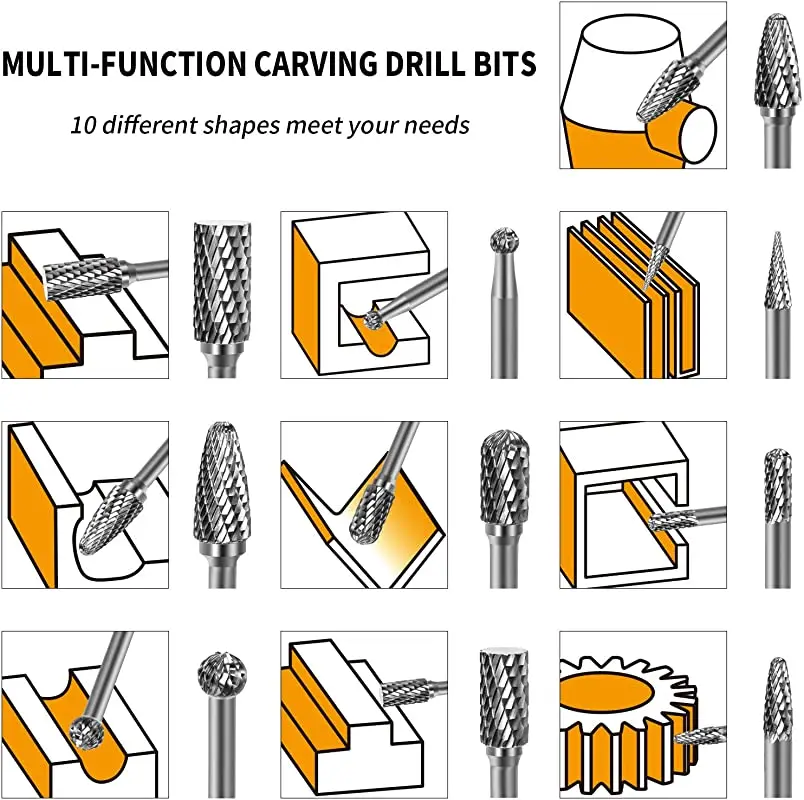 MULTI-FUNCTION CARVING DRILL BITS

10 different shapes meet your needs