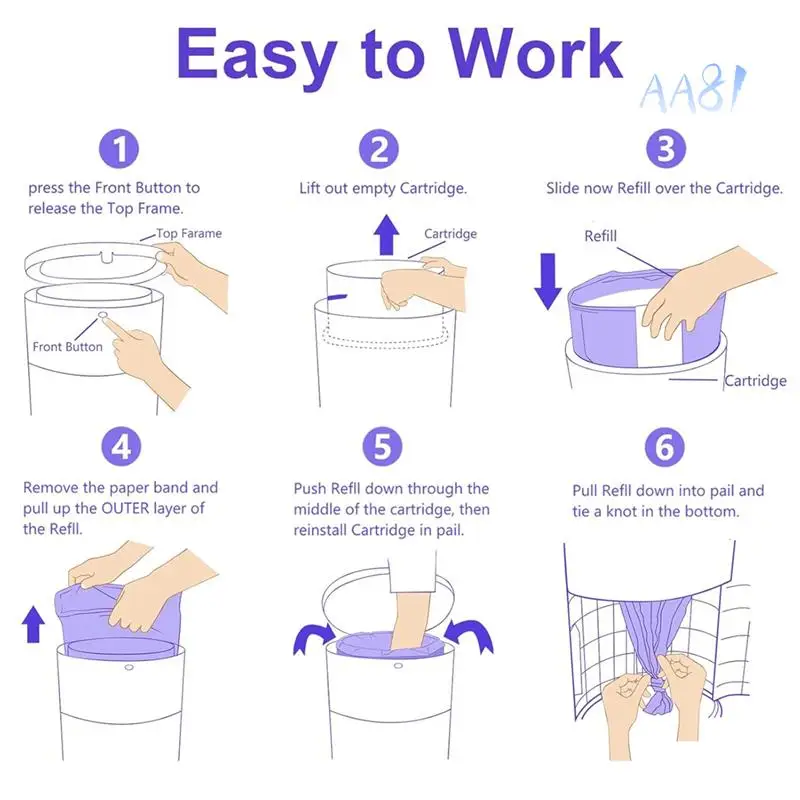 Easy to Work

AA81

1
press the Front Button to release the Top Frame.

Top Farame

Front Button

2
Lift out empty Cartridge.

Cartridge

3
Slide now Refill over the Cartridge.

Refill

Cartridge

4
Remove the paper band and pull up the OUTER layer of the Refll.

5
Push Refll down through the middle of the cartridge, then reinstall Cartridge in pail.

6
Pull Refll down into pail and tie a knot in the bottom.