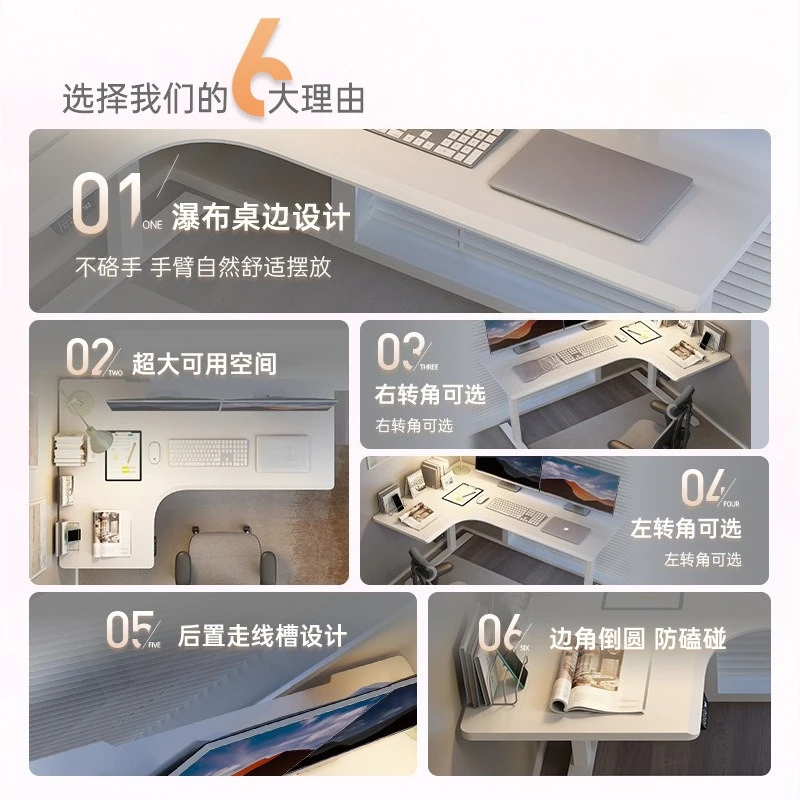 选择我们的6大理由

01 ONE 瀑布桌边设计
不硌手 手臂自然舒适摆放

02 TWO 超大可用空间

03 THREE 右转角可选
右转角可选

04 FOUR 左转角可选
左转角可选

05 FIVE 后置走线槽设计

06 SIX 边角倒圆 防磕碰